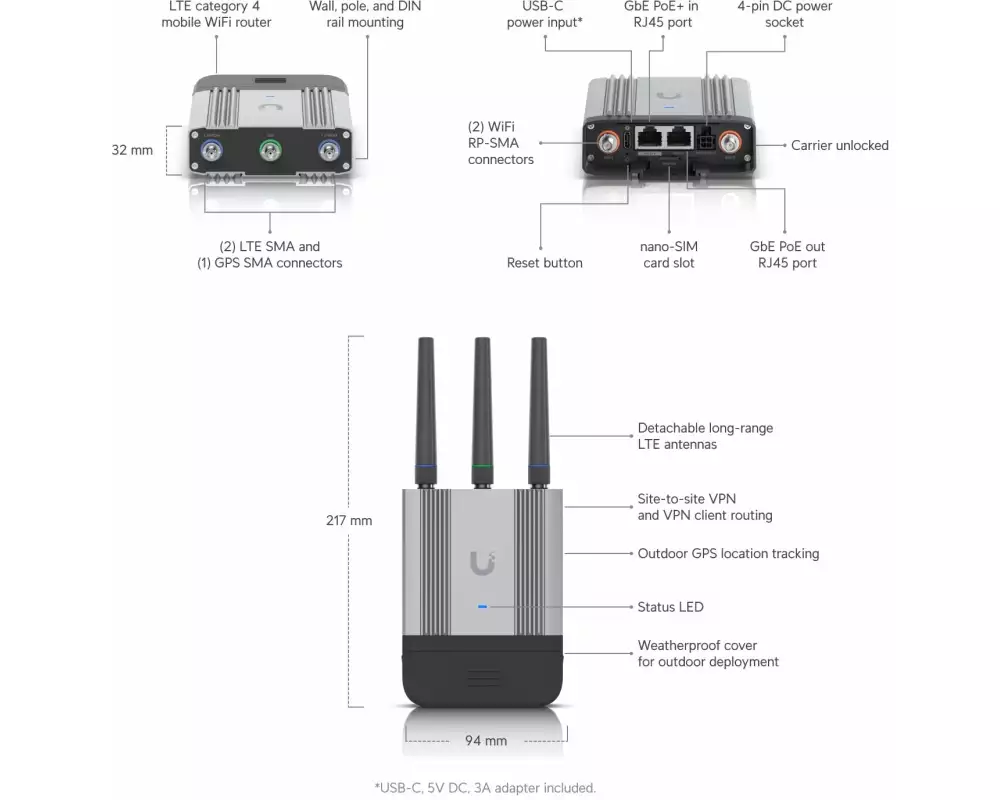 LTE category 4 mobile WiFi router

Wall, pole, and DIN rail mounting

32 mm

(2) LTE SMA and (1) GPS SMA connectors

USB-C power input*

GbE PoE+ in RJ45 port

4-pin DC power socket

(2) WiFi RP-SMA connectors

Carrier unlocked

Reset button

nano-SIM card slot

GbE PoE out RJ45 port

217 mm

Detachable long-range LTE antennas

Site-to-site VPN and VPN client routing

Outdoor GPS location tracking

Status LED

Weatherproof cover for outdoor deployment

94 mm

*USB-C, 5V DC, 3A adapter included.