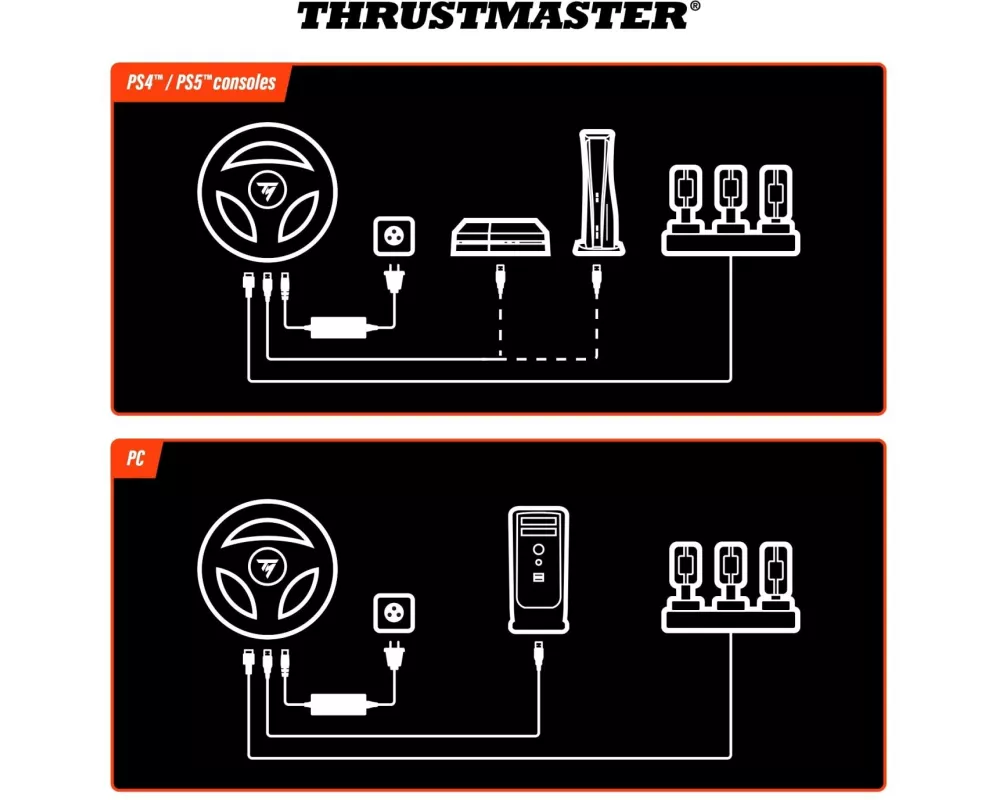 THRUSTMASTER®

PS4™ / PS5™ consoles

PC