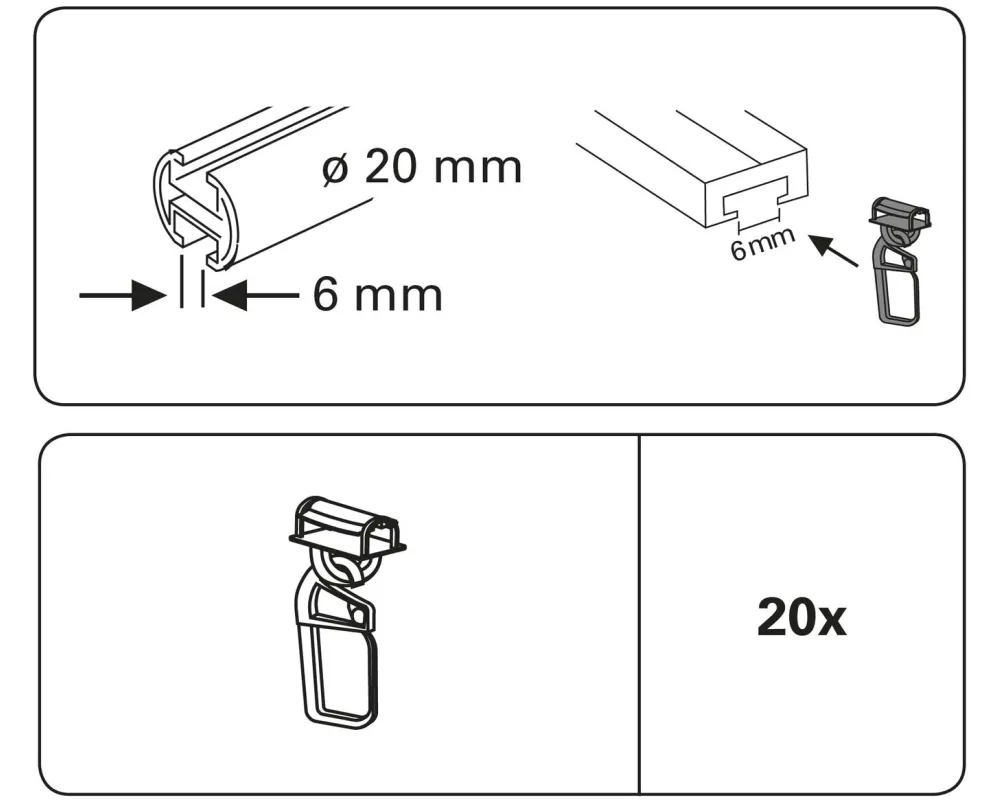 ø 20 mm

6 mm

6 mm

20x