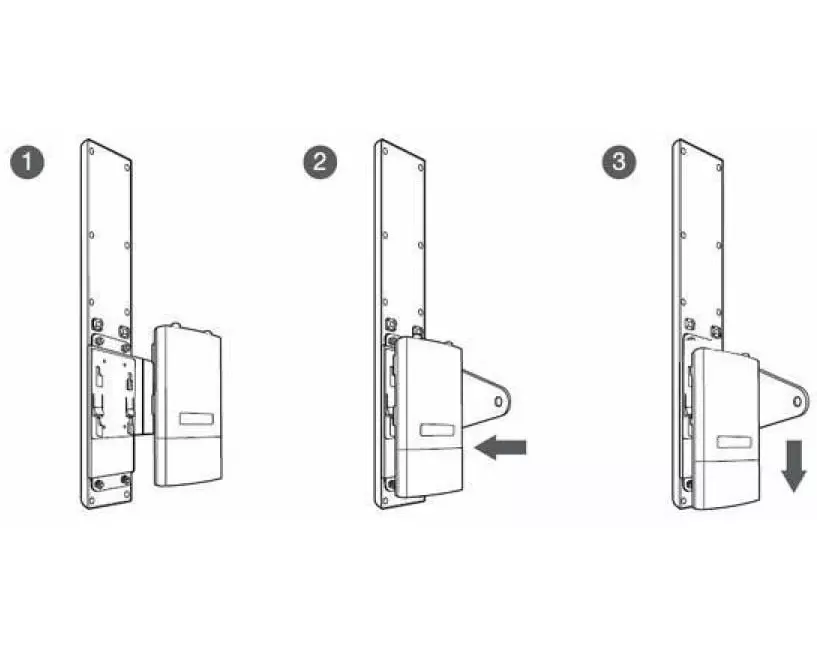 1

2

3