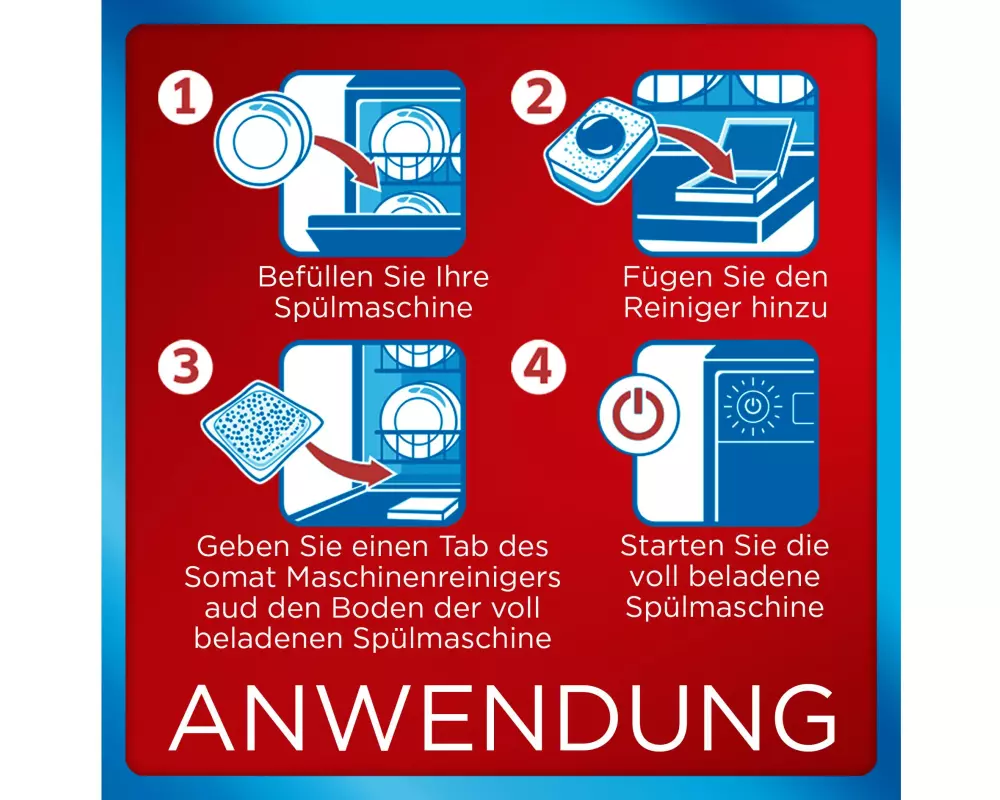 1

Befüllen Sie Ihre Spülmaschine

2

Fügen Sie den Reiniger hinzu

3

Geben Sie einen Tab des Somat Maschinenreinigers aud den Boden der voll beladenen Spülmaschine

4

Starten Sie die voll beladene Spülmaschine

ANWENDUNG