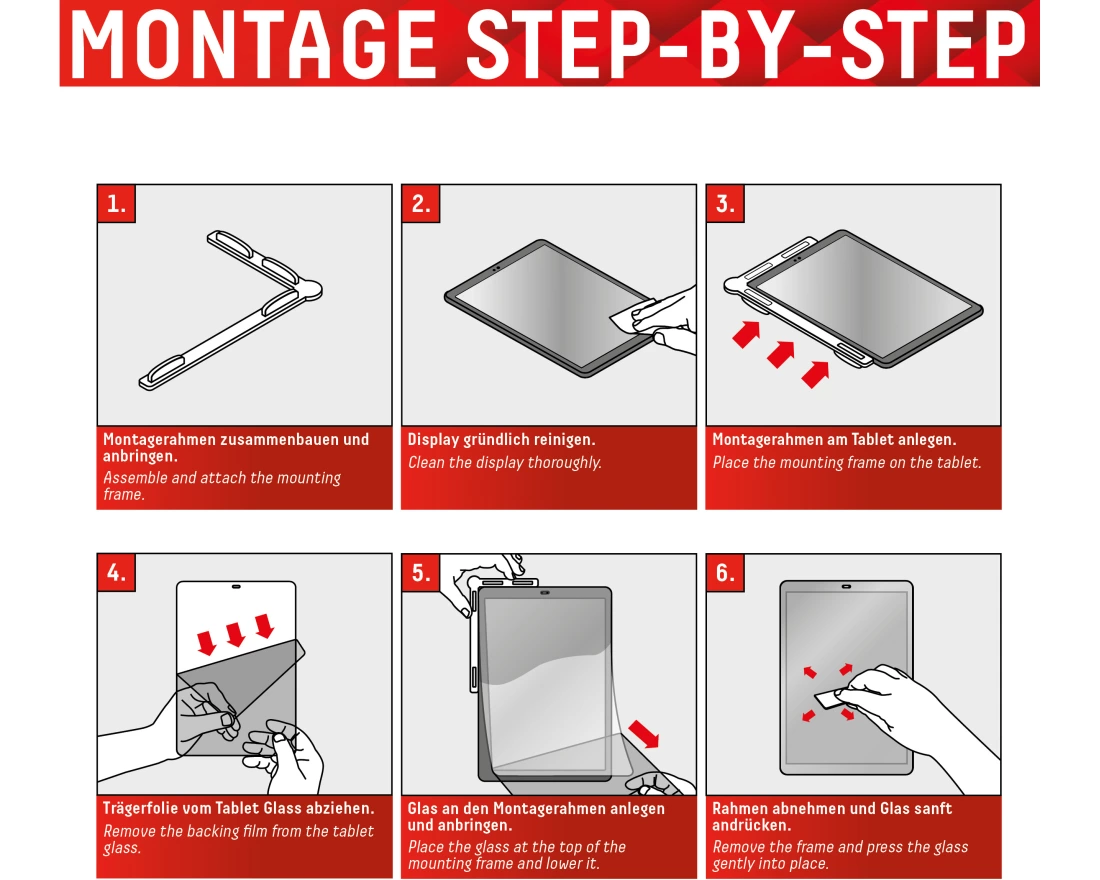 MONTAGE STEP-BY-STEP

1.

Montagerahmen zusammenbauen und anbringen.
Assemble and attach the mounting frame.

2.

Display gründlich reinigen.
Clean the display thoroughly.

3.

Montagerahmen am Tablet anlegen.
Place the mounting frame on the tablet.

4.

Trägerfolie vom Tablet Glass abziehen.
Remove the backing film from the tablet glass.

5.

Glas an den Montagerahmen anlegen und anbringen.
Place the glass at the top of the mounting frame and lower it.

6.

Rahmen abnehmen und Glas sanft andrücken.
Remove the frame and press the glass gently into place.