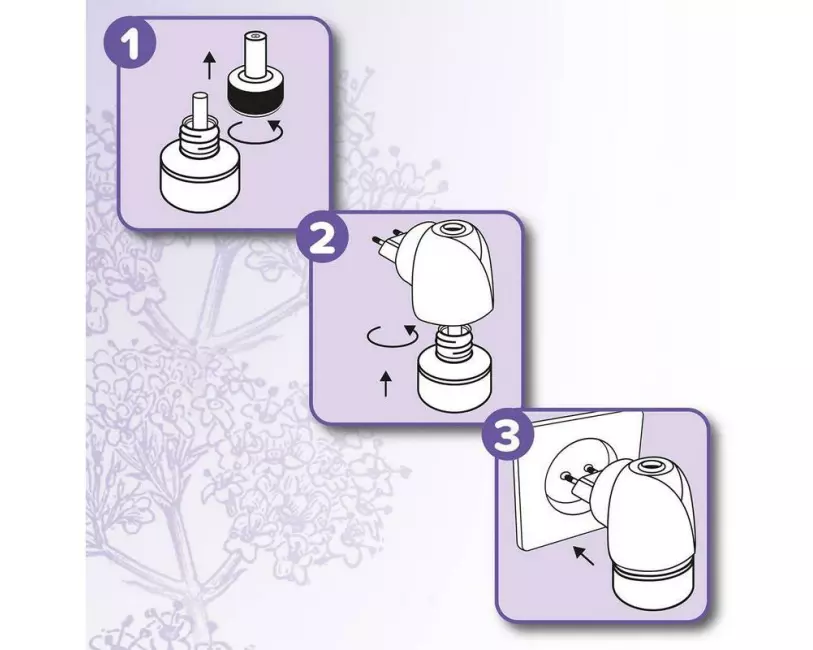 1

2

3