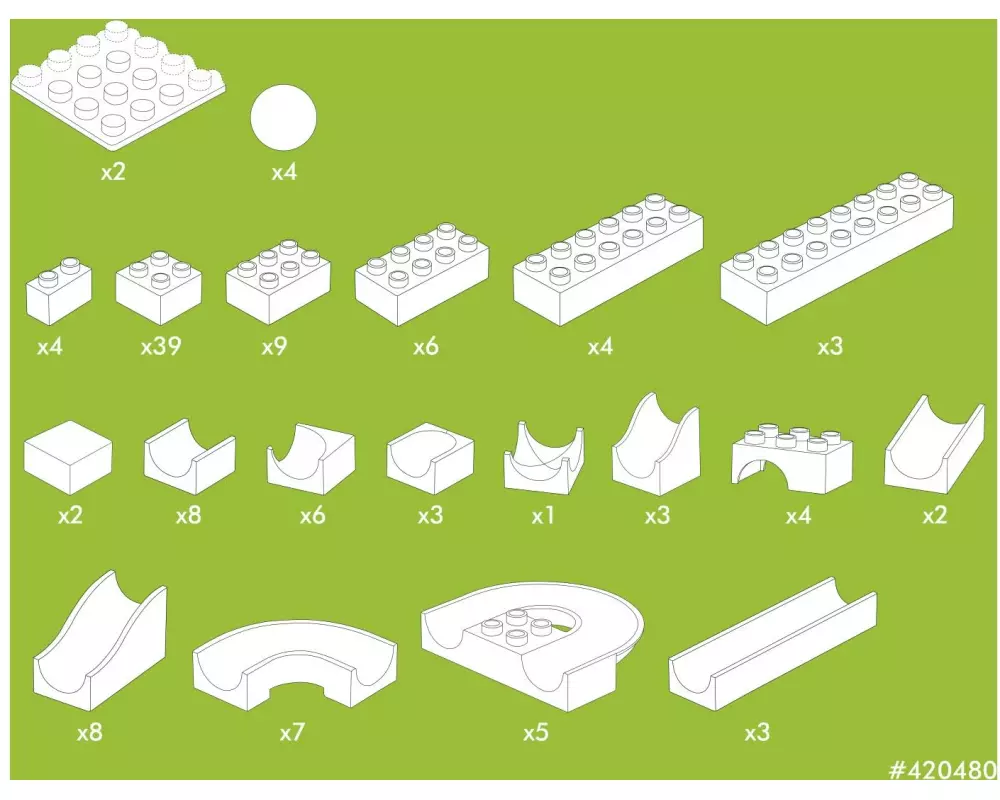 x2 x4

x4 x39 x9 x6 x4 x3

x2 x8 x6 x3 x1 x3 x4 x2

x8 x7 x5 x3

#420480