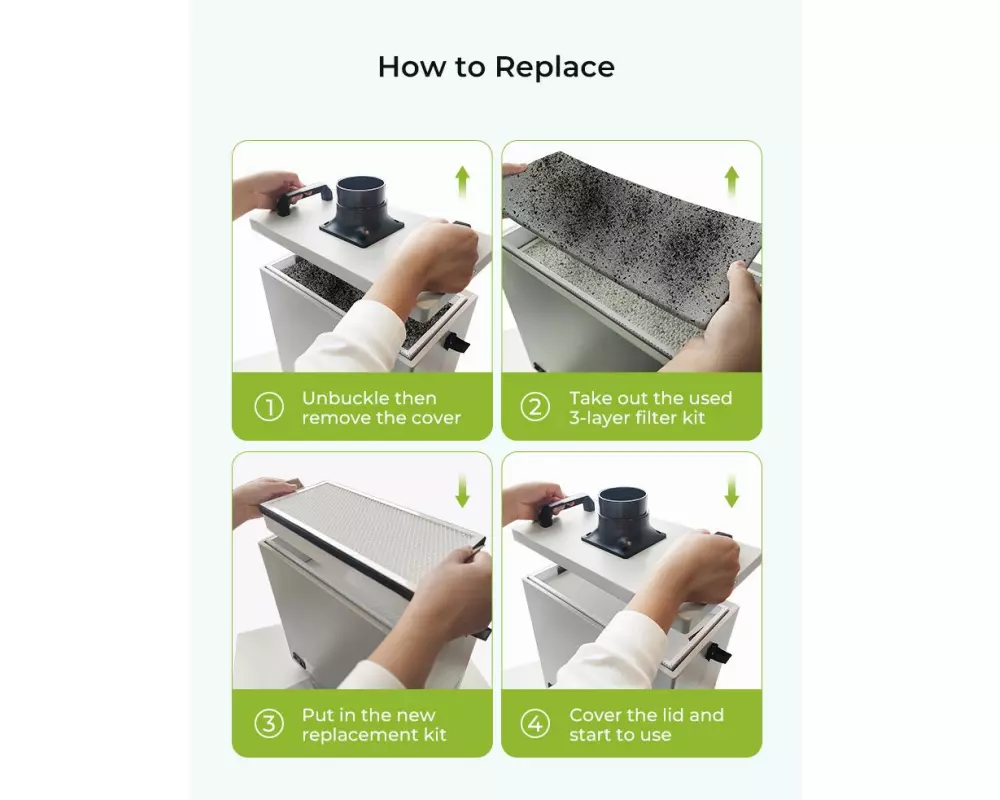 How to Replace

1 Unbuckle then remove the cover

2 Take out the used 3-layer filter kit

3 Put in the new replacement kit

4 Cover the lid and start to use