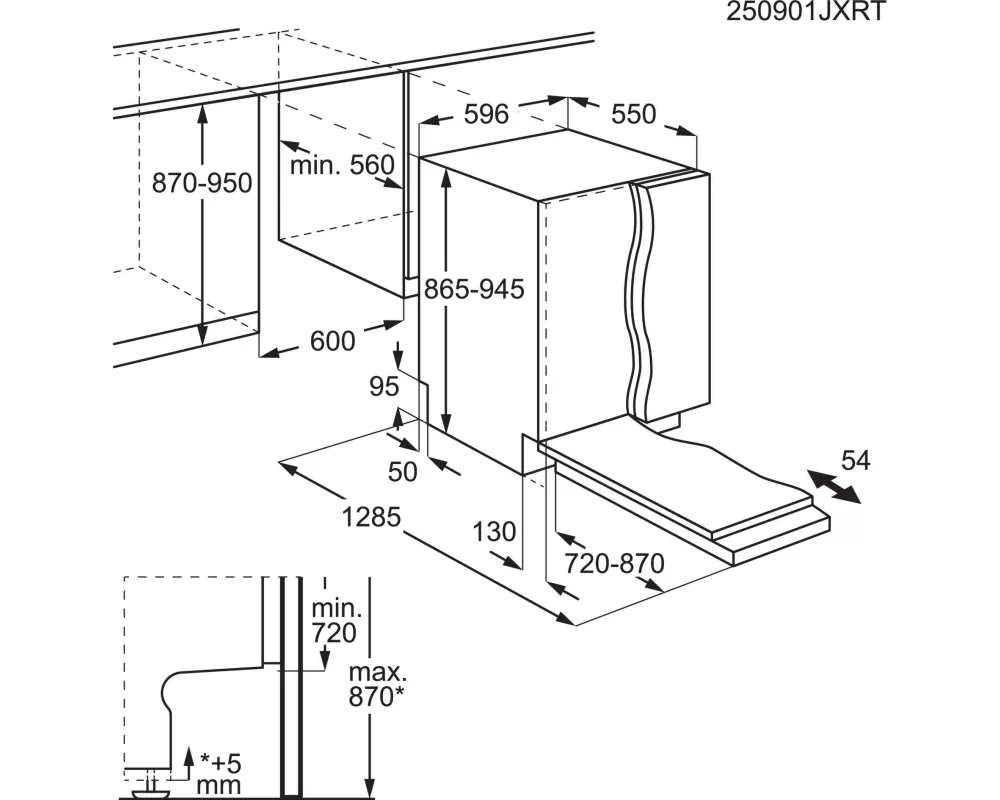 250901JXRT

596
550
870-950
min. 560
865-945
600
95
50
54
1285
130
720-870

min. 720
max. 870*
*+5 mm