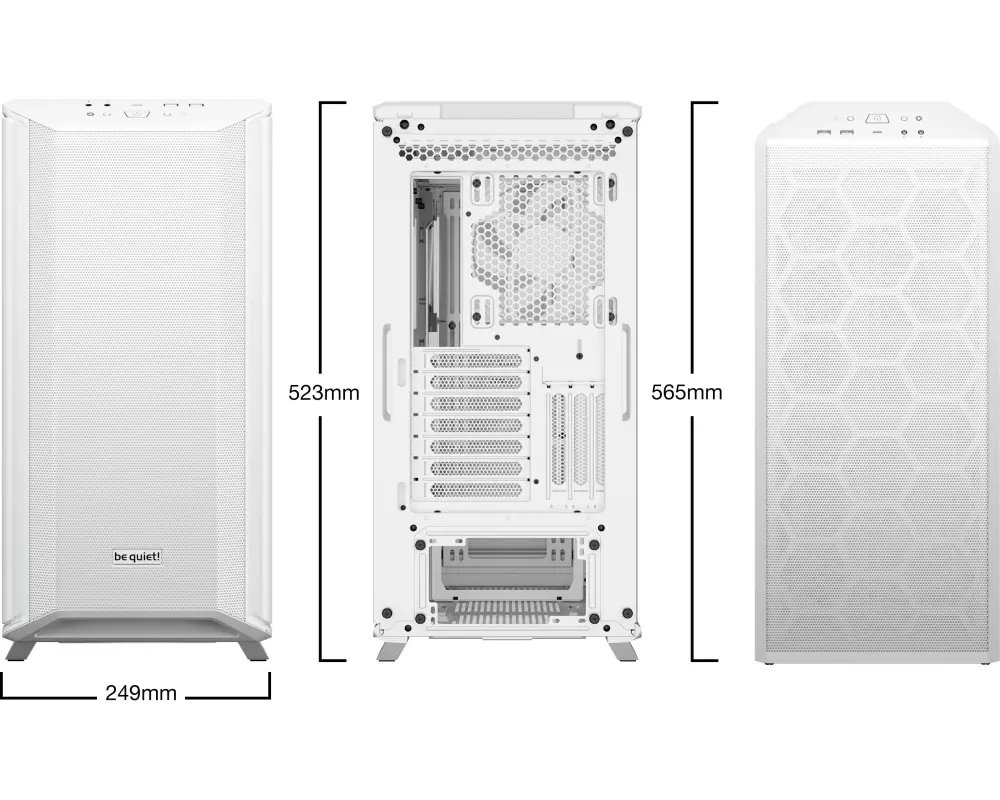 be quiet!

249mm

523mm

565mm