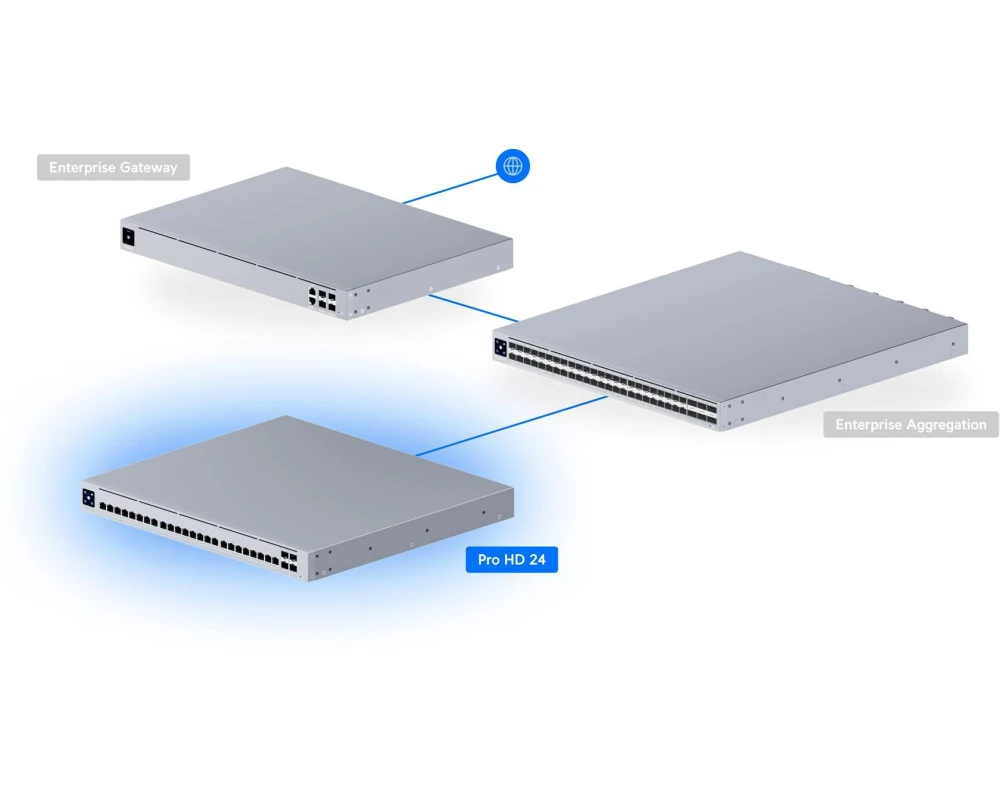 Enterprise Gateway

Enterprise Aggregation

Pro HD 24