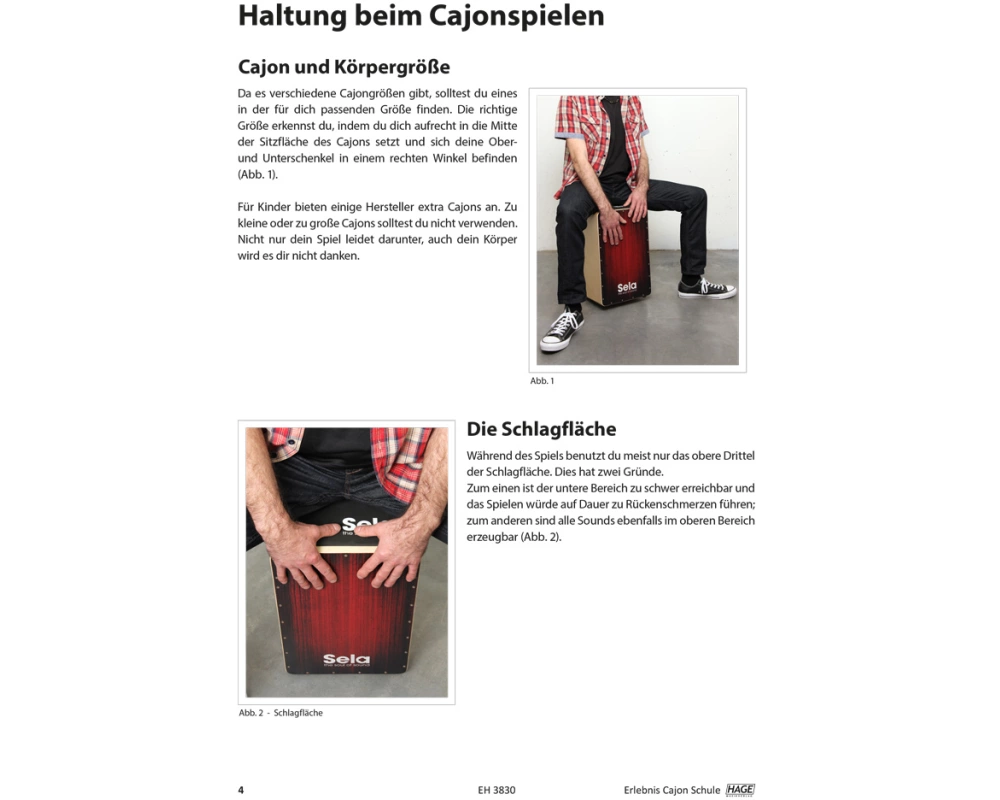 Haltung beim Cajonspielen

Cajon und Körpergröße

Da es verschiedene Cajongrößen gibt, solltest du eines in der für dich passenden Größe finden. Die richtige Größe erkennst du, indem du dich aufrecht in die Mitte der Sitzfläche des Cajons setzt und sich deine Ober- und Unterschenkel in einem rechten Winkel befinden (Abb. 1).

Für Kinder bieten einige Hersteller extra Cajons an. Zu kleine oder zu große Cajons solltest du nicht verwenden. Nicht nur dein Spiel leidet darunter, auch dein Körper wird es dir nicht danken.

Sela

Abb. 1

Sela

Sela

Abb. 2 - Schlagfläche

Die Schlagfläche

Während des Spiels benutzt du meist nur das obere Drittel der Schlagfläche. Dies hat zwei Gründe.
Zum einen ist der untere Bereich zu schwer erreichbar und das Spielen würde auf Dauer zu Rückenschmerzen führen; zum anderen sind alle Sounds ebenfalls im oberen Bereich erzeugbar (Abb. 2).

4 EH 3830 Erlebnis Cajon Schule HAGE