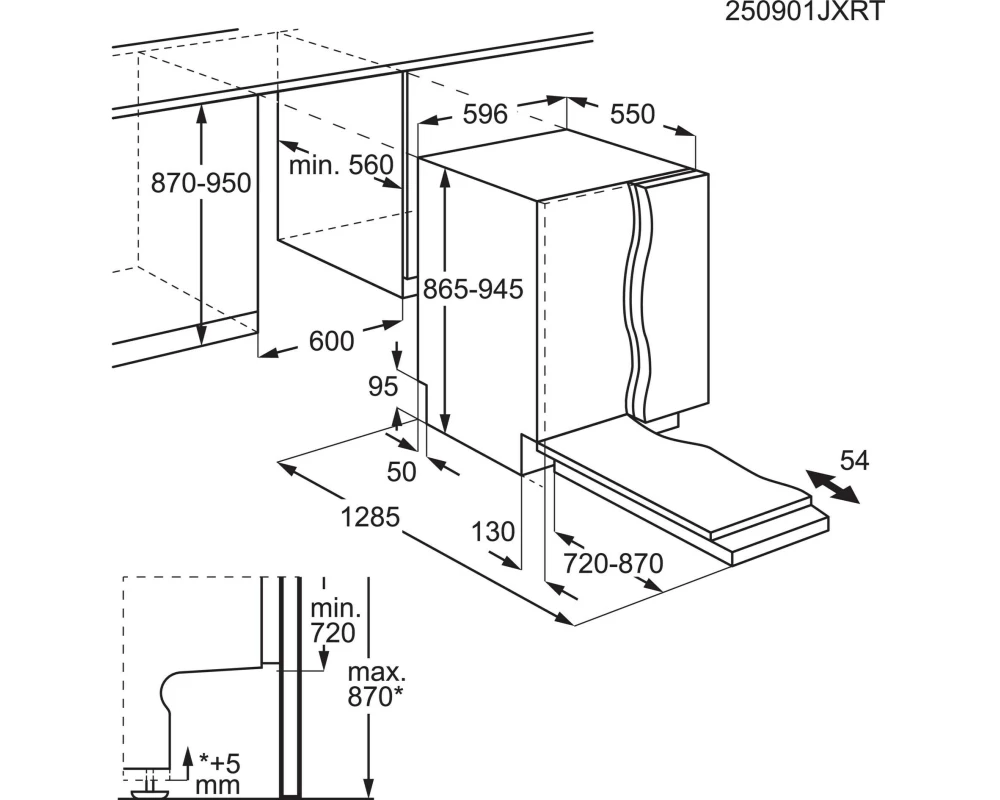 250901JXRT

596
550
870-950
min. 560
865-945
600
95
50
54
1285
130
720-870

min.
720
max.
870*
*+5
mm