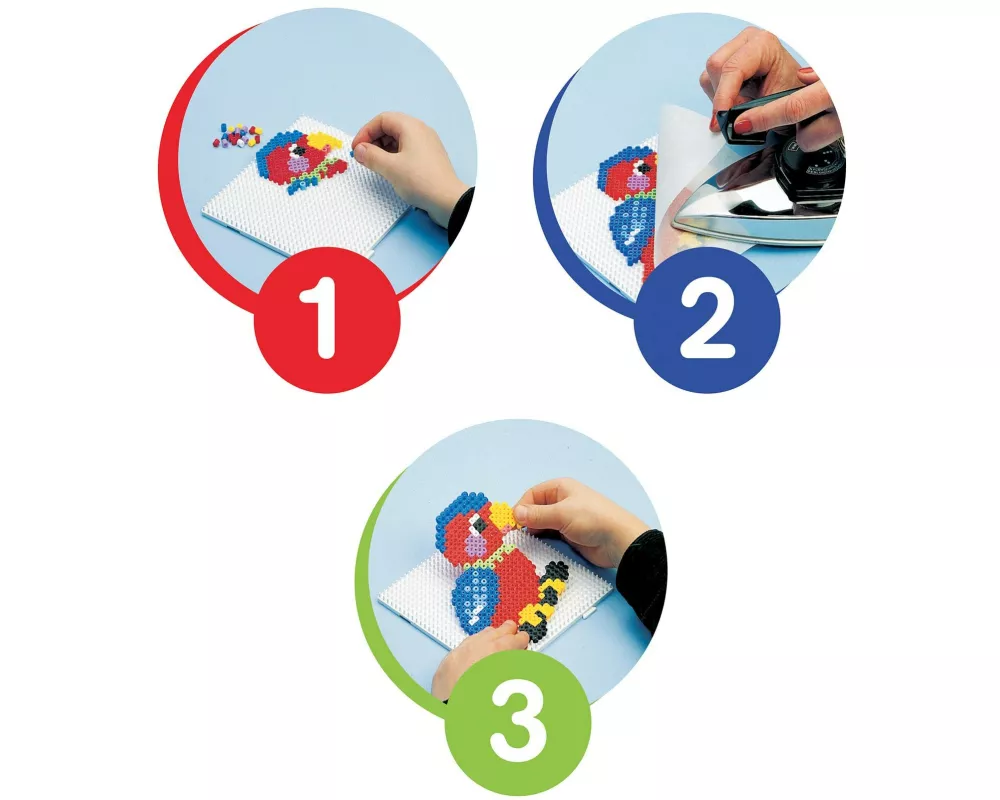 1

2

3