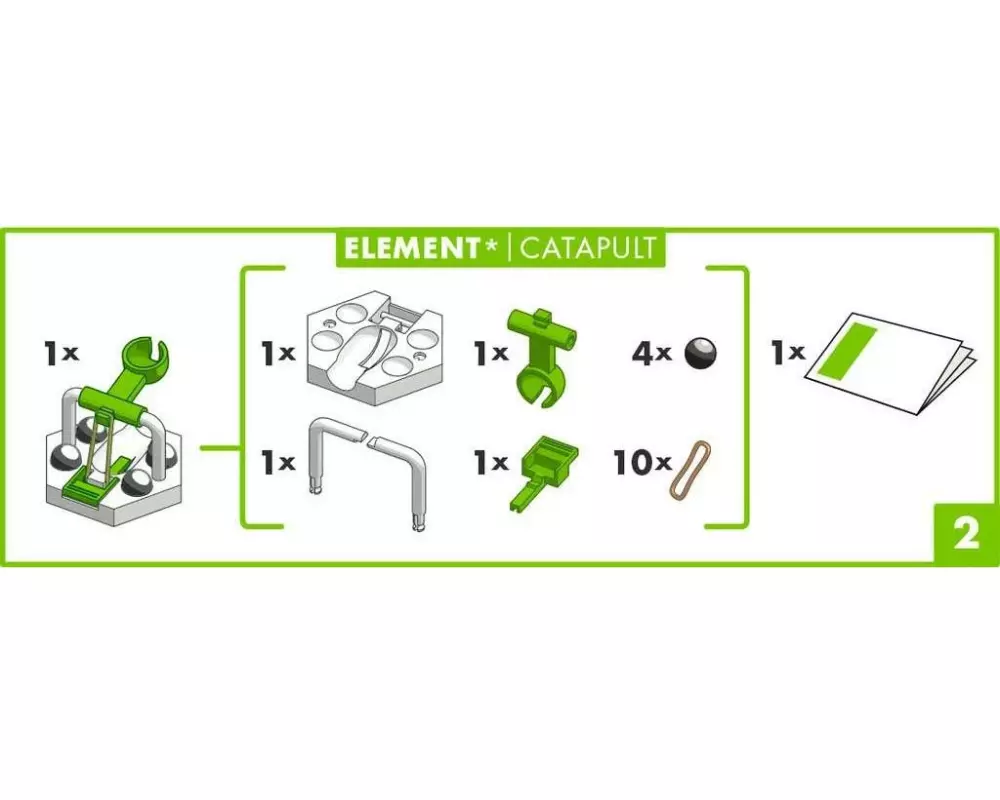 ELEMENT* | CATAPULT

1x

1x

1x

4x

1x

1x

1x

10x

2