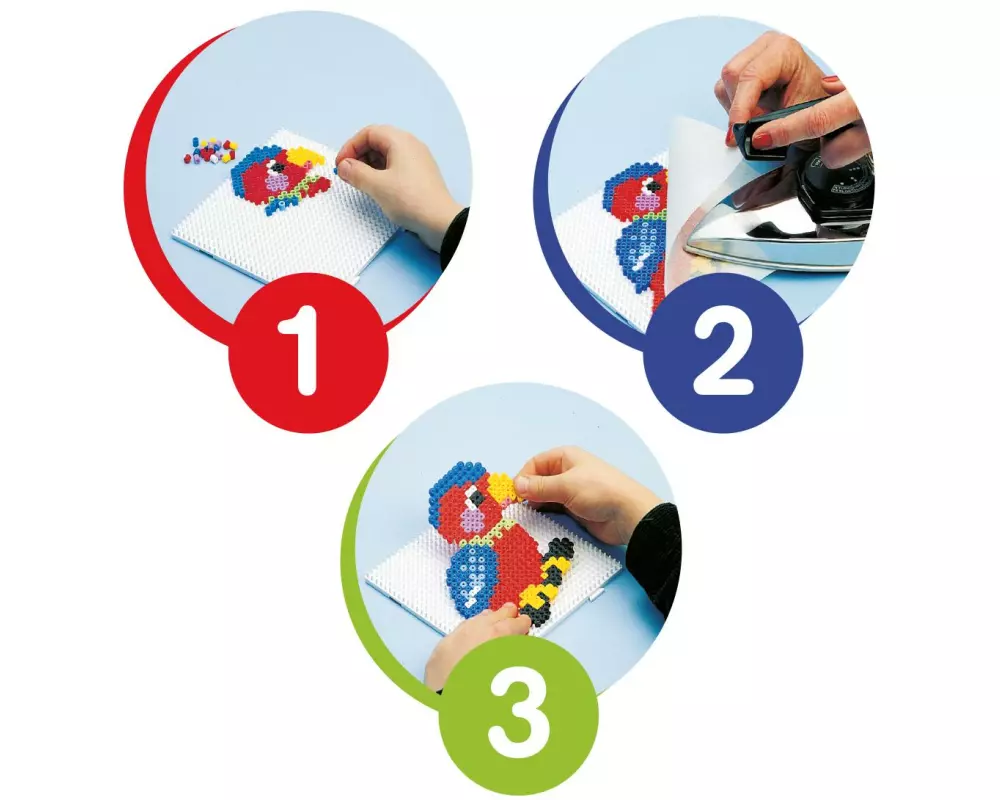 1

2

3