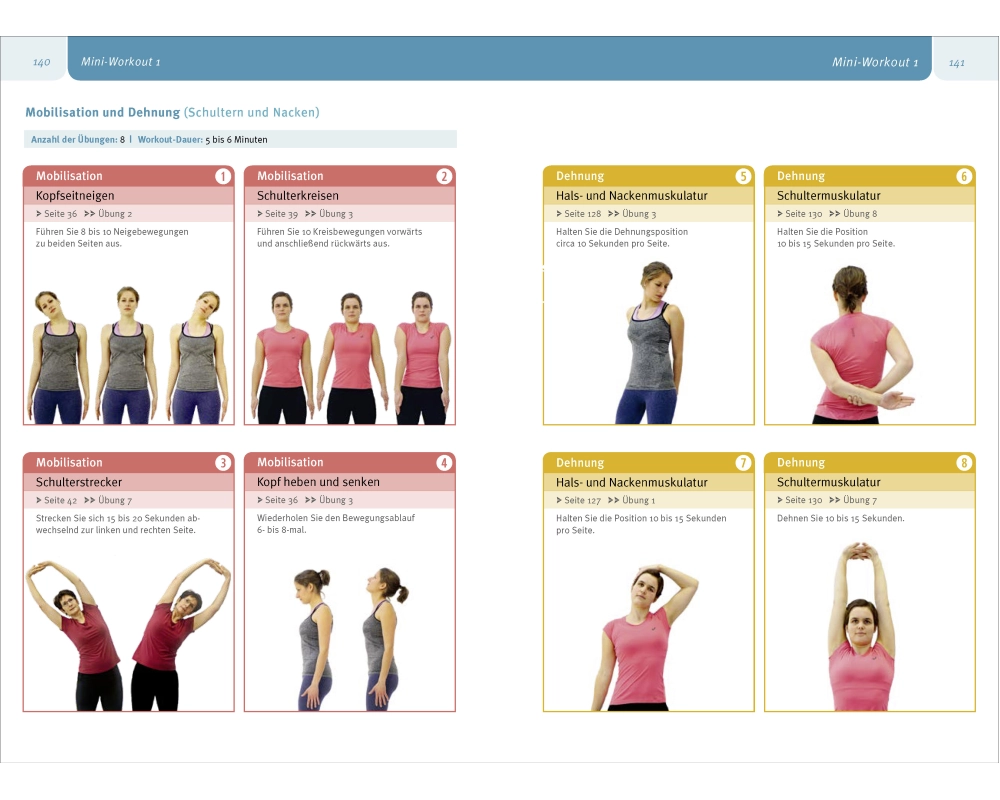 140 Mini-Workout 1

Mini-Workout 1 141

Mobilisation und Dehnung (Schultern und Nacken)

Anzahl der Übungen: 8 | Workout-Dauer: 5 bis 6 Minuten

Mobilisation 1
Kopfseitneigen
> Seite 36 >> Übung 2
Führen Sie 8 bis 10 Neigebewegungen zu beiden Seiten aus.

Mobilisation 2
Schulterkreisen
> Seite 39 >> Übung 3
Führen Sie 10 Kreisbewegungen vorwärts und anschließend rückwärts aus.

Mobilisation 3
Schulterstrecker
> Seite 42 >> Übung 7
Strecken Sie sich 15 bis 20 Sekunden abwechselnd zur linken und rechten Seite.

Mobilisation 4
Kopf heben und senken
> Seite 36 >> Übung 3
Wiederholen Sie den Bewegungsablauf 6- bis 8-mal.

Dehnung 5
Hals- und Nackenmuskulatur
> Seite 128 >> Übung 3
Halten Sie die Dehnungsposition circa 10 Sekunden pro Seite.

Dehnung 6
Schultermuskulatur
> Seite 130 >> Übung 8
Halten Sie die Position 10 bis 15 Sekunden pro Seite.

Dehnung 7
Hals- und Nackenmuskulatur
> Seite 127 >> Übung 1
Halten Sie die Position 10 bis 15 Sekunden pro Seite.

Dehnung 8
Schultermuskulatur
> Seite 130 >> Übung 7
Dehnen Sie 10 bis 15 Sekunden.