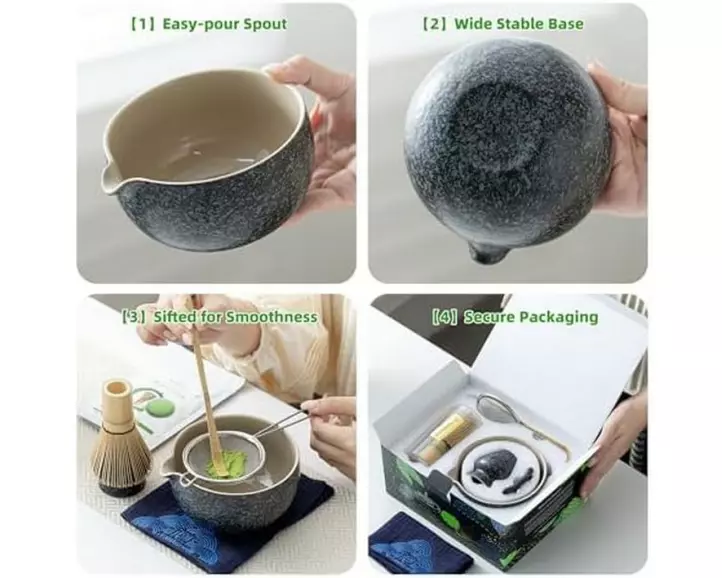 【1】Easy-pour Spout

【2】Wide Stable Base

【3】Sifted for Smoothness

【4】Secure Packaging