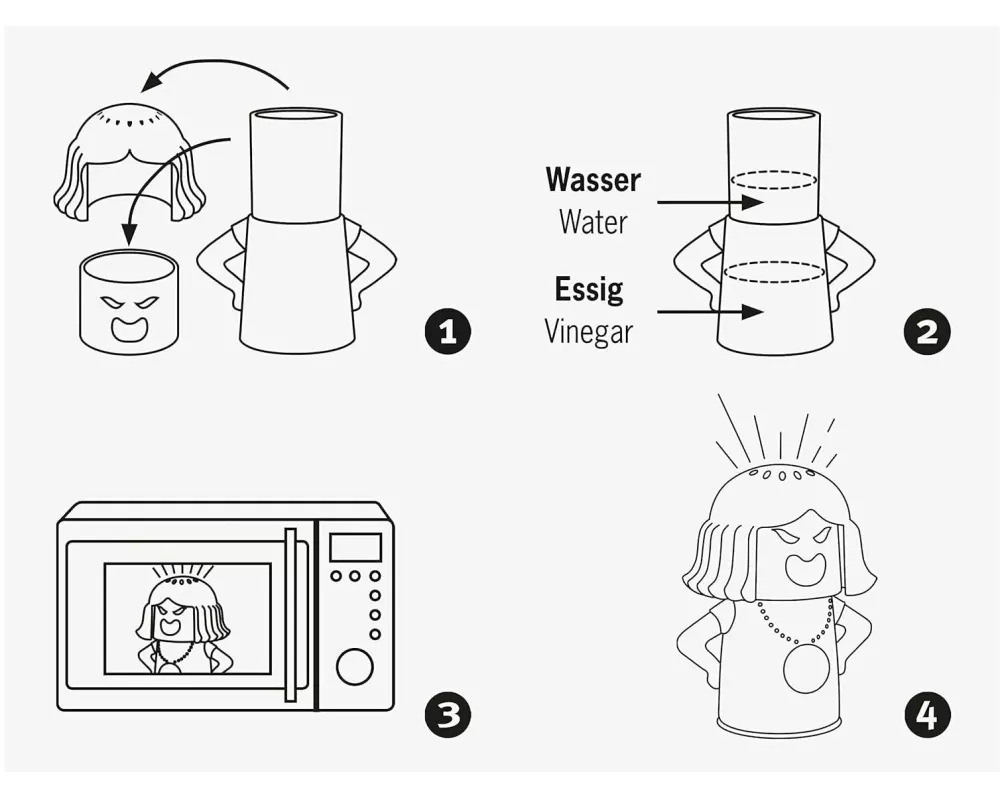 1

Wasser
Water

Essig
Vinegar

2

3

4