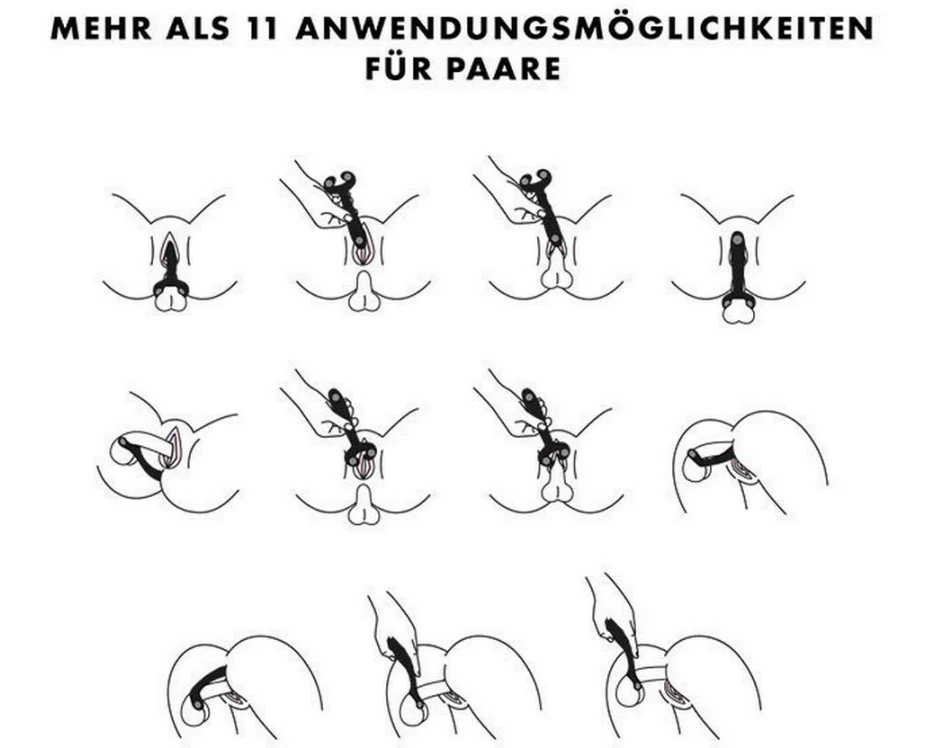 MEHR ALS 11 ANWENDUNGSMÖGLICHKEITEN FÜR PAARE