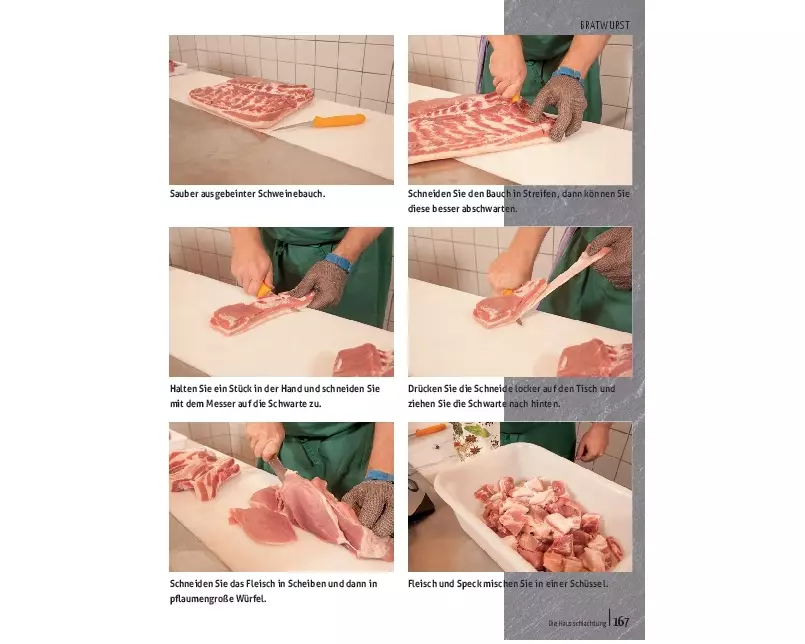 BRATWURST

Sauber ausgebeinter Schweinebauch.

Schneiden Sie den Bauch in Streifen, dann können Sie diese besser abschwarten.

Halten Sie ein Stück in der Hand und schneiden Sie mit dem Messer auf die Schwarte zu.

Drücken Sie die Schneide locker auf den Tisch und ziehen Sie die Schwarte nach hinten.

Schneiden Sie das Fleisch in Scheiben und dann in pflaumengroße Würfel.

Fleisch und Speck mischen Sie in einer Schüssel.

Die Hausschlachtung | 167