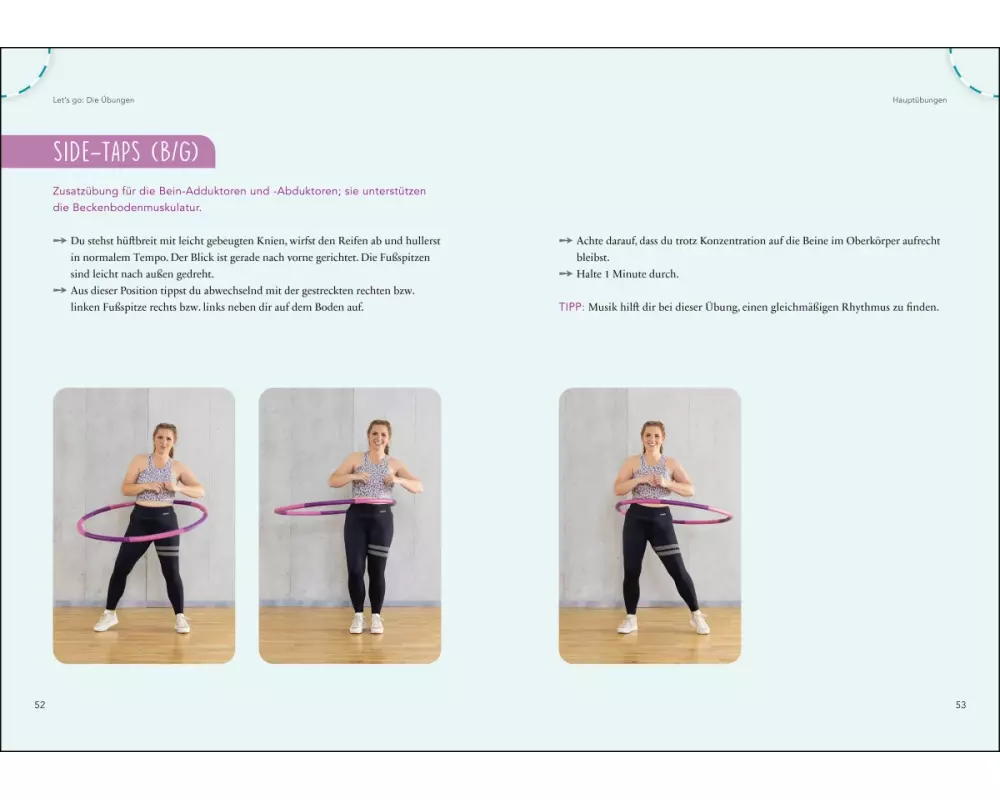 Let's go: Die Übungen

SIDE-TAPS (B/G)

Zusatzübung für die Bein-Adduktoren und -Abduktoren; sie unterstützen die Beckenbodenmuskulatur.

→ Du stehst hüftbreit mit leicht gebeugten Knien, wirfst den Reifen ab und hullerst in normalem Tempo. Der Blick ist gerade nach vorne gerichtet. Die Fußspitzen sind leicht nach außen gedreht.
→ Aus dieser Position tippst du abwechselnd mit der gestreckten rechten bzw. linken Fußspitze rechts bzw. links neben dir auf dem Boden auf.

52

Hauptübungen

→ Achte darauf, dass du trotz Konzentration auf die Beine im Oberkörper aufrecht bleibst.
→ Halte 1 Minute durch.

TIPP: Musik hilft dir bei dieser Übung, einen gleichmäßigen Rhythmus zu finden.

53