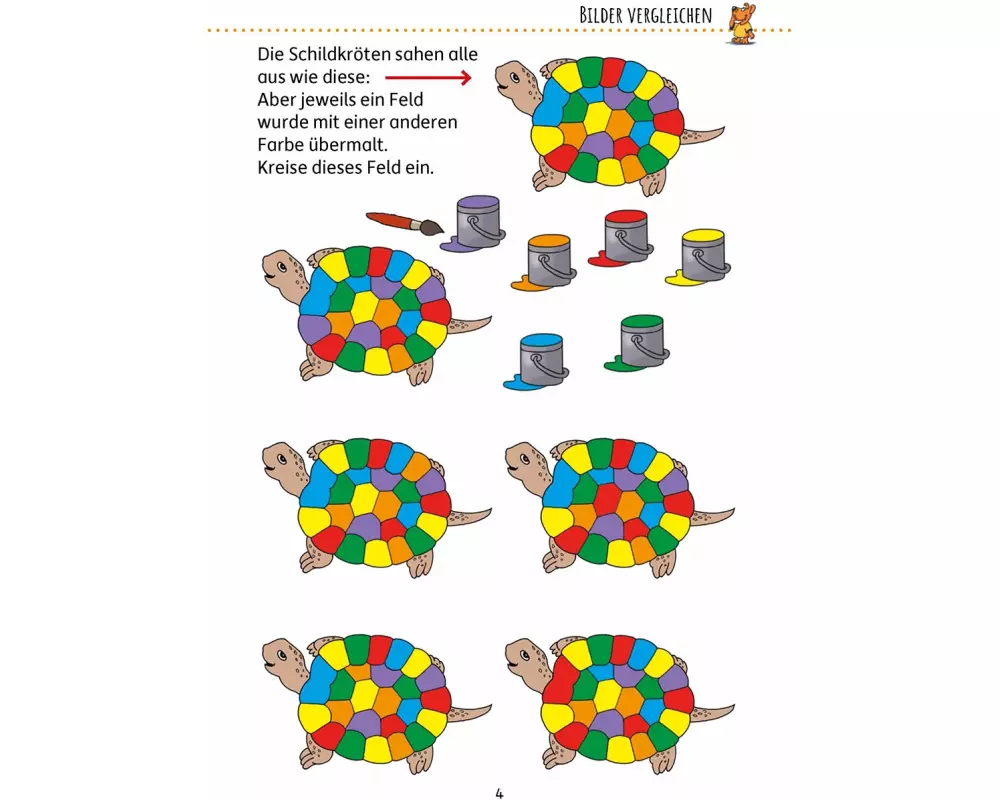 BILDER VERGLEICHEN

Die Schildkröten sahen alle aus wie diese:
Aber jeweils ein Feld wurde mit einer anderen Farbe übermalt.
Kreise dieses Feld ein.

4