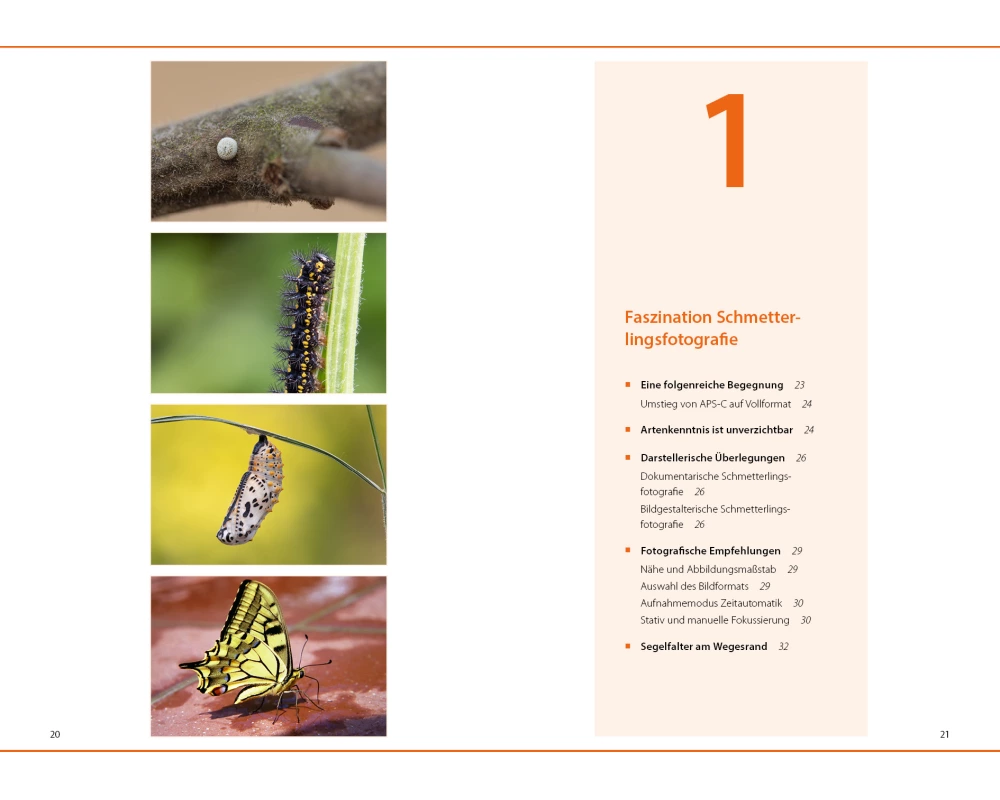 20

1

Faszination Schmetterlingsfotografie

■ Eine folgenreiche Begegnung 23
Umstieg von APS-C auf Vollformat 24

■ Artenkenntnis ist unverzichtbar 24

■ Darstellerische Überlegungen 26
Dokumentarische Schmetterlingsfotografie 26
Bildgestalterische Schmetterlingsfotografie 26

■ Fotografische Empfehlungen 29
Nähe und Abbildungsmaßstab 29
Auswahl des Bildformats 29
Aufnahmemodus Zeitautomatik 30
Stativ und manuelle Fokussierung 30

■ Segelfalter am Wegesrand 32

21