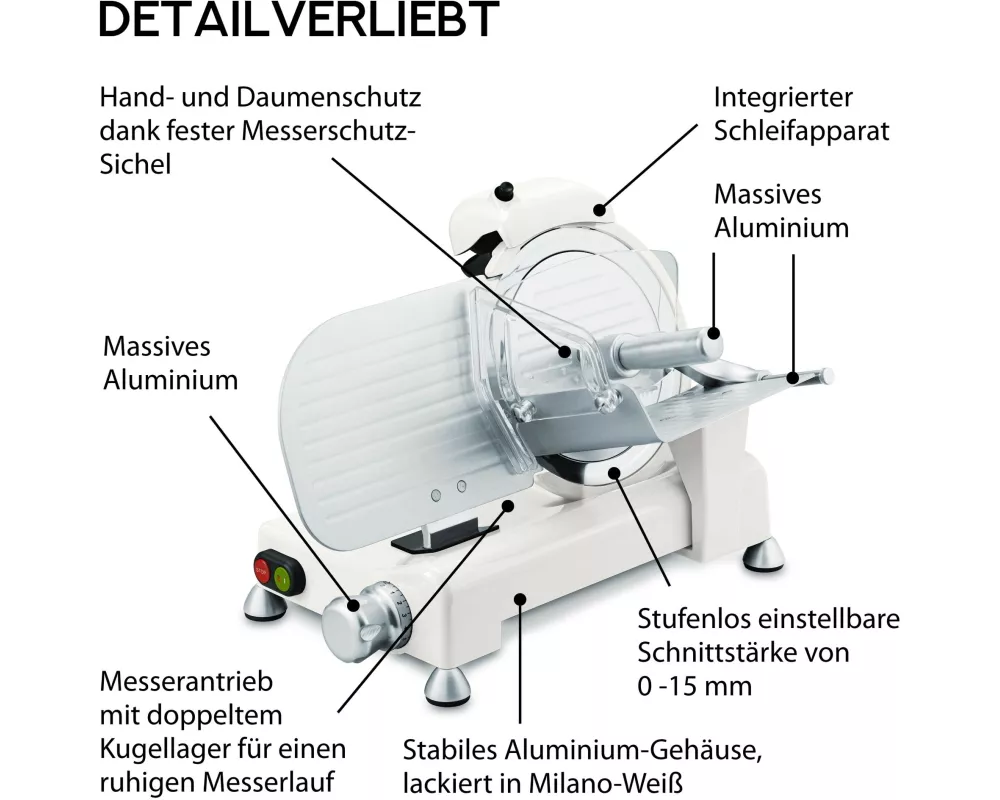 DETAILVERLIEBT

Hand- und Daumenschutz dank fester Messerschutz-Sichel

Integrierter Schleifapparat

Massives Aluminium

Massives Aluminium

Stufenlos einstellbare Schnittstärke von 0 -15 mm

Messerantrieb mit doppeltem Kugellager für einen ruhigen Messerlauf

Stabiles Aluminium-Gehäuse, lackiert in Milano-Weiß