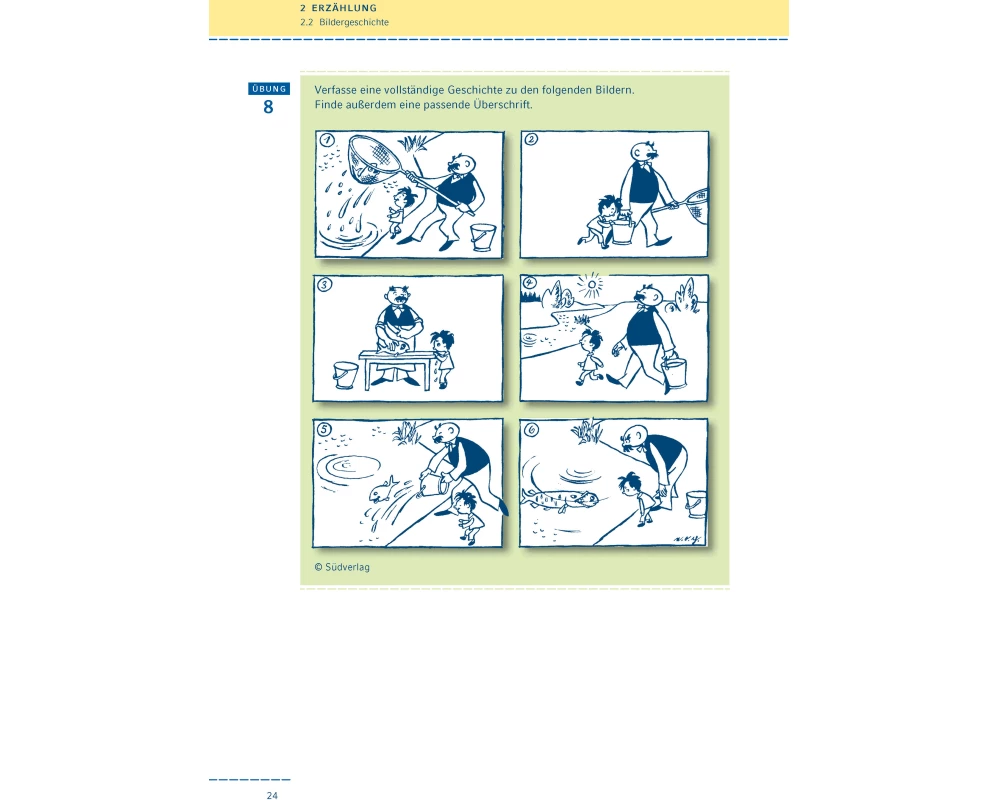 2 ERZÄHLUNG
2.2 Bildergeschichte

ÜBUNG
8

Verfasse eine vollständige Geschichte zu den folgenden Bildern. Finde außerdem eine passende Überschrift.

1
2
3
4
5
6

© Südverlag

24