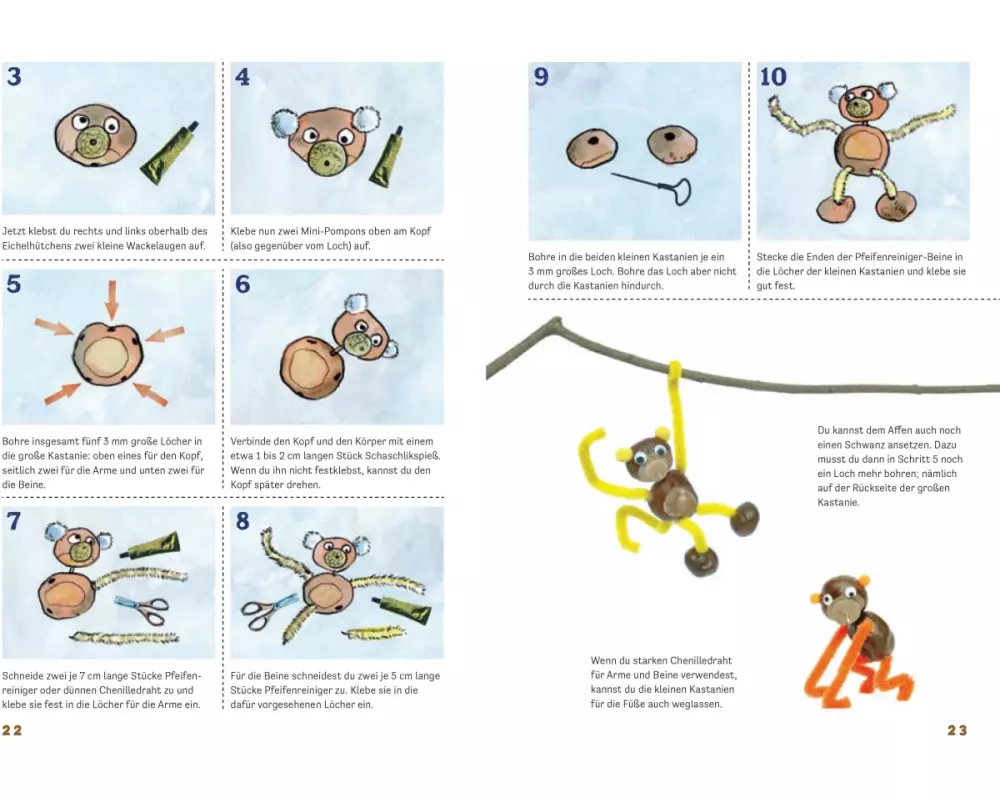 3

Jetzt klebst du rechts und links oberhalb des Eichelhütchens zwei kleine Wackelaugen auf.

4

Klebe nun zwei Mini-Pompons oben am Kopf (also gegenüber vom Loch) auf.

5

Bohre insgesamt fünf 3 mm große Löcher in die große Kastanie: oben eines für den Kopf, seitlich zwei für die Arme und unten zwei für die Beine.

6

Verbinde den Kopf und den Körper mit einem etwa 1 bis 2 cm langen Stück Schaschlikspieß. Wenn du ihn nicht festklebst, kannst du den Kopf später drehen.

7

Schneide zwei je 7 cm lange Stücke Pfeifenreiniger oder dünnen Chenilledraht zu und klebe sie fest in die Löcher für die Arme ein.

8

Für die Beine schneidest du zwei je 5 cm lange Stücke Pfeifenreiniger zu. Klebe sie in die dafür vorgesehenen Löcher ein.

22

9

Bohre in die beiden kleinen Kastanien je ein 3 mm großes Loch. Bohre das Loch aber nicht durch die Kastanien hindurch.

10

Stecke die Enden der Pfeifenreiniger-Beine in die Löcher der kleinen Kastanien und klebe sie gut fest.

Du kannst dem Affen auch noch einen Schwanz ansetzen. Dazu musst du dann in Schritt 5 noch ein Loch mehr bohren; nämlich auf der Rückseite der großen Kastanie.

Wenn du starken Chenilledraht für Arme und Beine verwendest, kannst du die kleinen Kastanien für die Füße auch weglassen.

23