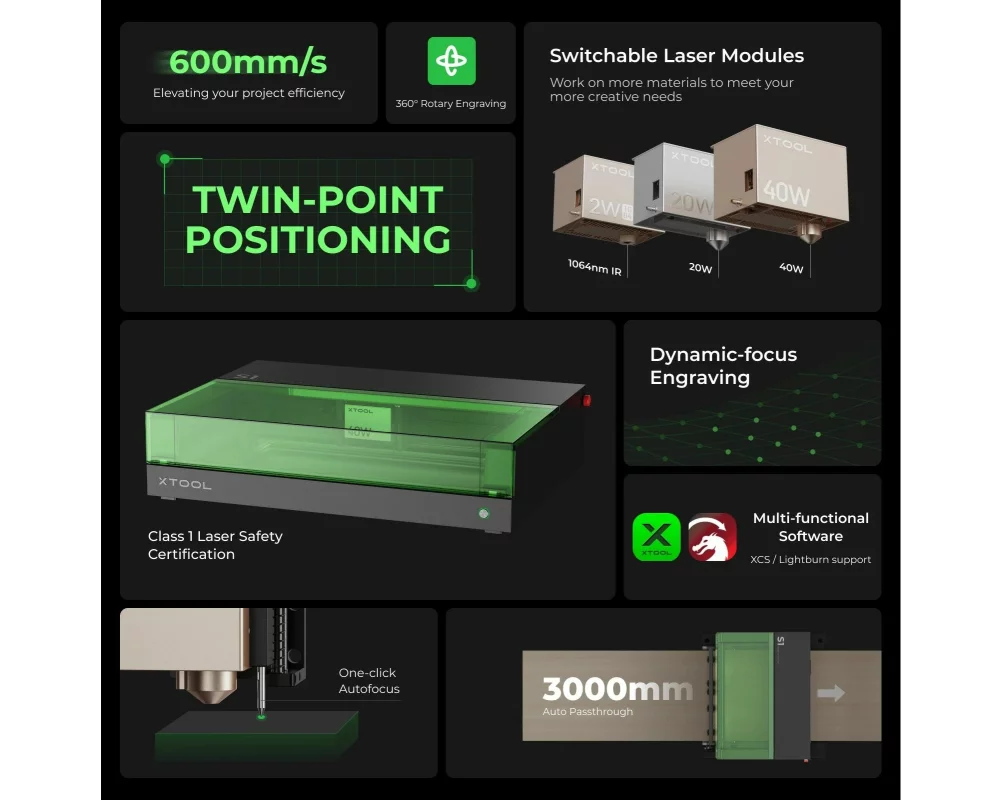 600mm/s
Elevating your project efficiency

360° Rotary Engraving

Switchable Laser Modules
Work on more materials to meet your more creative needs

xTOOL 2W
xTOOL 20W
xTOOL 40W

1064nm IR
20W
40W

TWIN-POINT POSITIONING

S1
xTOOL
40W
xTOOL

Class 1 Laser Safety Certification

Dynamic-focus Engraving

xTOOL

Multi-functional Software
XCS / Lightburn support

One-click Autofocus

3000mm
Auto Passthrough

S1