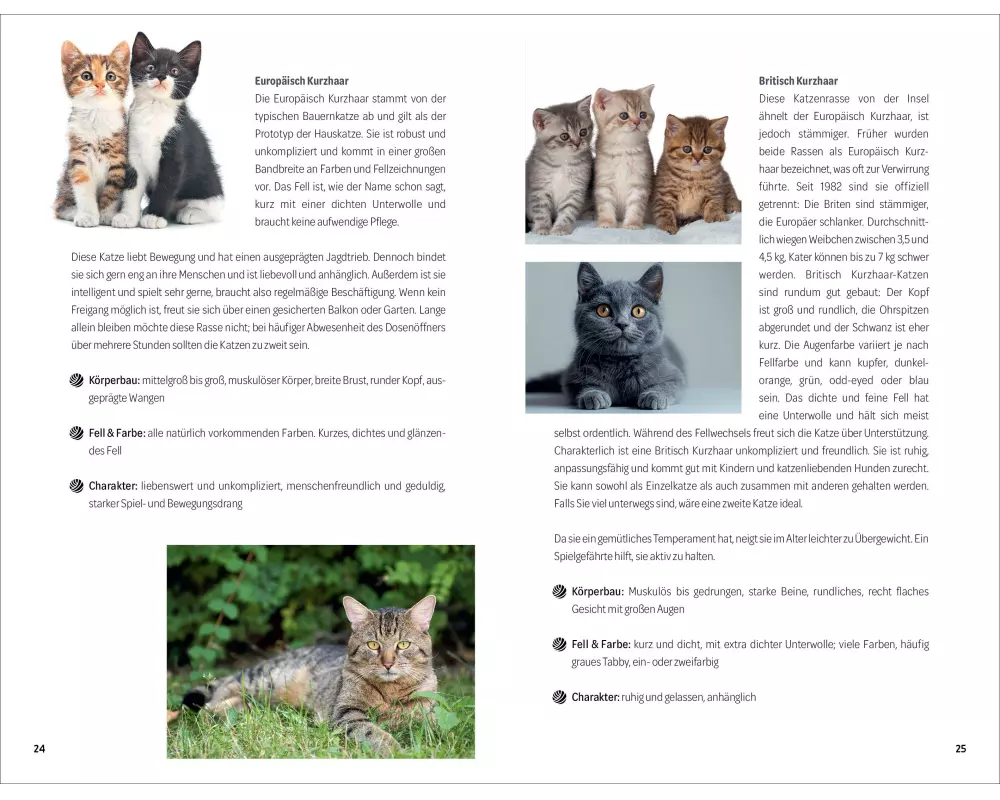 Europäisch Kurzhaar
Die Europäisch Kurzhaar stammt von der typischen Bauernkatze ab und gilt als der Prototyp der Hauskatze. Sie ist robust und unkompliziert und kommt in einer großen Bandbreite an Farben und Fellzeichnungen vor. Das Fell ist, wie der Name schon sagt, kurz mit einer dichten Unterwolle und braucht keine aufwendige Pflege.

Diese Katze liebt Bewegung und hat einen ausgeprägten Jagdtrieb. Dennoch bindet sie sich gern eng an ihre Menschen und ist liebevoll und anhänglich. Außerdem ist sie intelligent und spielt sehr gerne, braucht also regelmäßige Beschäftigung. Wenn kein Freigang möglich ist, freut sie sich über einen gesicherten Balkon oder Garten. Lange allein bleiben möchte diese Rasse nicht; bei häufiger Abwesenheit des Dosenöffners über mehrere Stunden sollten die Katzen zu zweit sein.

Körperbau: mittelgroß bis groß, muskulöser Körper, breite Brust, runder Kopf, ausgeprägte Wangen

Fell & Farbe: alle natürlich vorkommenden Farben. Kurzes, dichtes und glänzendes Fell

Charakter: liebenswert und unkompliziert, menschenfreundlich und geduldig, starker Spiel- und Bewegungsdrang

24

Britisch Kurzhaar
Diese Katzenrasse von der Insel ähnelt der Europäisch Kurzhaar, ist jedoch stämmiger. Früher wurden beide Rassen als Europäisch Kurzhaar bezeichnet, was oft zur Verwirrung führte. Seit 1982 sind sie offiziell getrennt: Die Briten sind stämmiger, die Europäer schlanker. Durchschnittlich wiegen Weibchen zwischen 3,5 und 4,5 kg, Kater können bis zu 7 kg schwer werden. Britisch Kurzhaar-Katzen sind rundum gut gebaut: Der Kopf ist groß und rundlich, die Ohrspitzen abgerundet und der Schwanz ist eher kurz. Die Augenfarbe variiert je nach Fellfarbe und kann kupfer, dunkelorange, grün, odd-eyed oder blau sein. Das dichte und feine Fell hat eine Unterwolle und hält sich meist selbst ordentlich. Während des Fellwechsels freut sich die Katze über Unterstützung. Charakterlich ist eine Britisch Kurzhaar unkompliziert und freundlich. Sie ist ruhig, anpassungsfähig und kommt gut mit Kindern und katzenliebenden Hunden zurecht. Sie kann sowohl als Einzelkatze als auch zusammen mit anderen gehalten werden. Falls Sie viel unterwegs sind, wäre eine zweite Katze ideal.

Da sie ein gemütliches Temperament hat, neigt sie im Alter leichter zu Übergewicht. Ein Spielgefährte hilft, sie aktiv zu halten.

Körperbau: Muskulös bis gedrungen, starke Beine, rundliches, recht flaches Gesicht mit großen Augen

Fell & Farbe: kurz und dicht, mit extra dichter Unterwolle; viele Farben, häufig graues Tabby, ein- oder zweifarbig

Charakter: ruhig und gelassen, anhänglich

25