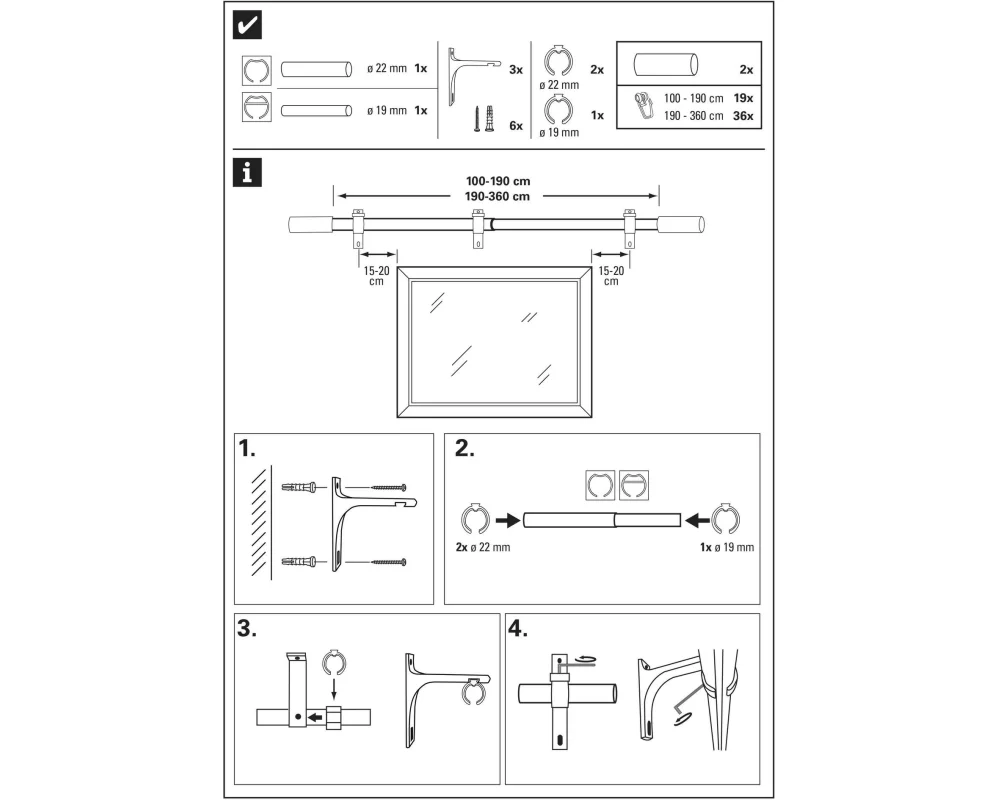 ø 22 mm 1x

ø 19 mm 1x

3x

6x

2x
ø 22 mm

1x
ø 19 mm

2x

100 - 190 cm 19x
190 - 360 cm 36x

100-190 cm
190-360 cm

15-20 cm

15-20 cm

1.

2.

2x ø 22 mm

1x ø 19 mm

3.

4.