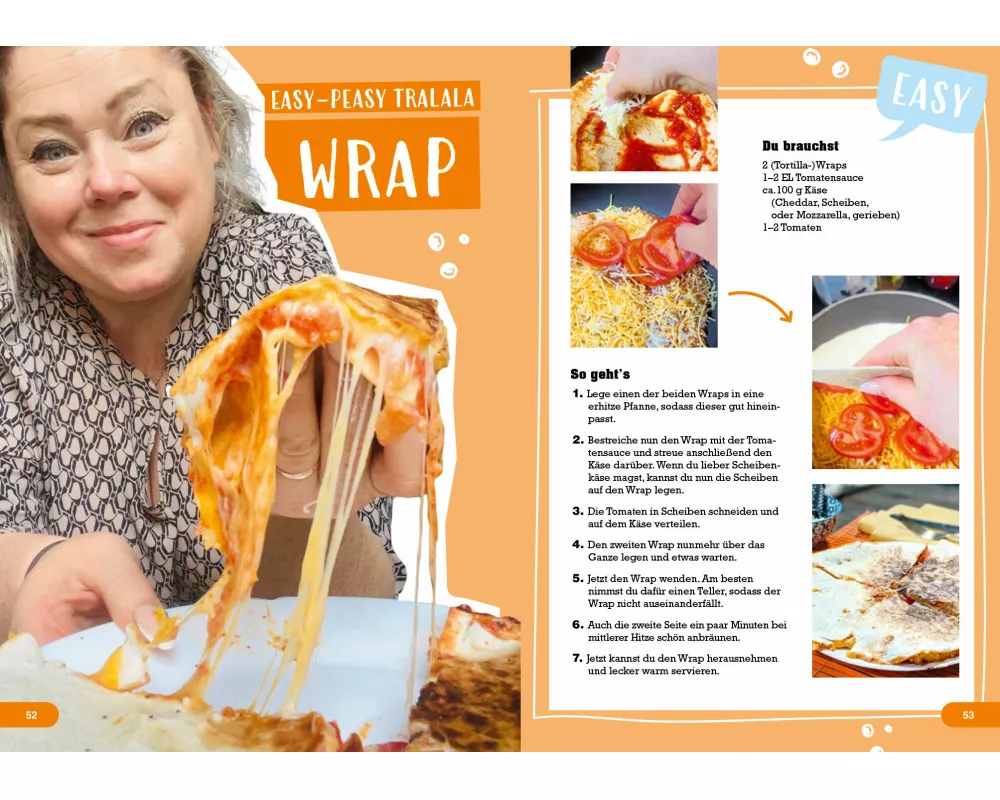 EASY-PEASY TRALALA

WRAP

52

EASY

Du brauchst

2 (Tortilla-)Wraps
1–2 EL Tomatensauce
ca. 100 g Käse (Cheddar, Scheiben, oder Mozzarella, gerieben)
1–2 Tomaten

So geht's

1. Lege einen der beiden Wraps in eine erhitze Pfanne, sodass dieser gut hineinpasst.

2. Bestreiche nun den Wrap mit der Tomatensauce und streue anschließend den Käse darüber. Wenn du lieber Scheibenkäse magst, kannst du nun die Scheiben auf den Wrap legen.

3. Die Tomaten in Scheiben schneiden und auf dem Käse verteilen.

4. Den zweiten Wrap nunmehr über das Ganze legen und etwas warten.

5. Jetzt den Wrap wenden. Am besten nimmst du dafür einen Teller, sodass der Wrap nicht auseinanderfällt.

6. Auch die zweite Seite ein paar Minuten bei mittlerer Hitze schön anbräunen.

7. Jetzt kannst du den Wrap herausnehmen und lecker warm servieren.

53