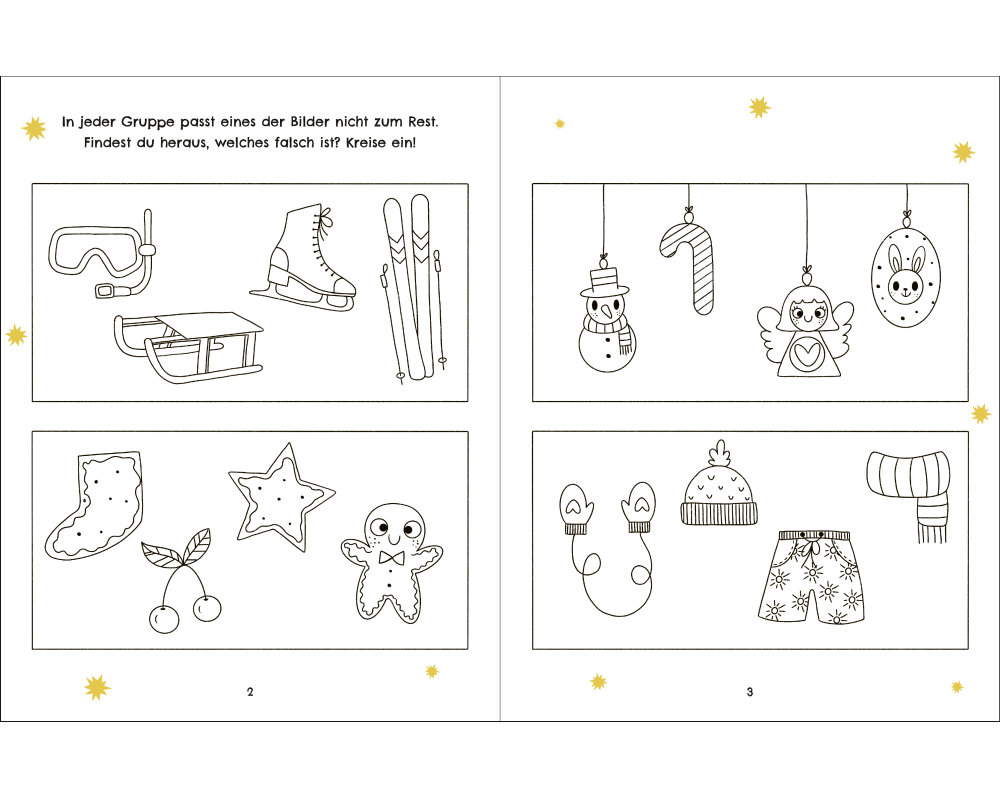 In jeder Gruppe passt eines der Bilder nicht zum Rest. Findest du heraus, welches falsch ist? Kreise ein!

2

3