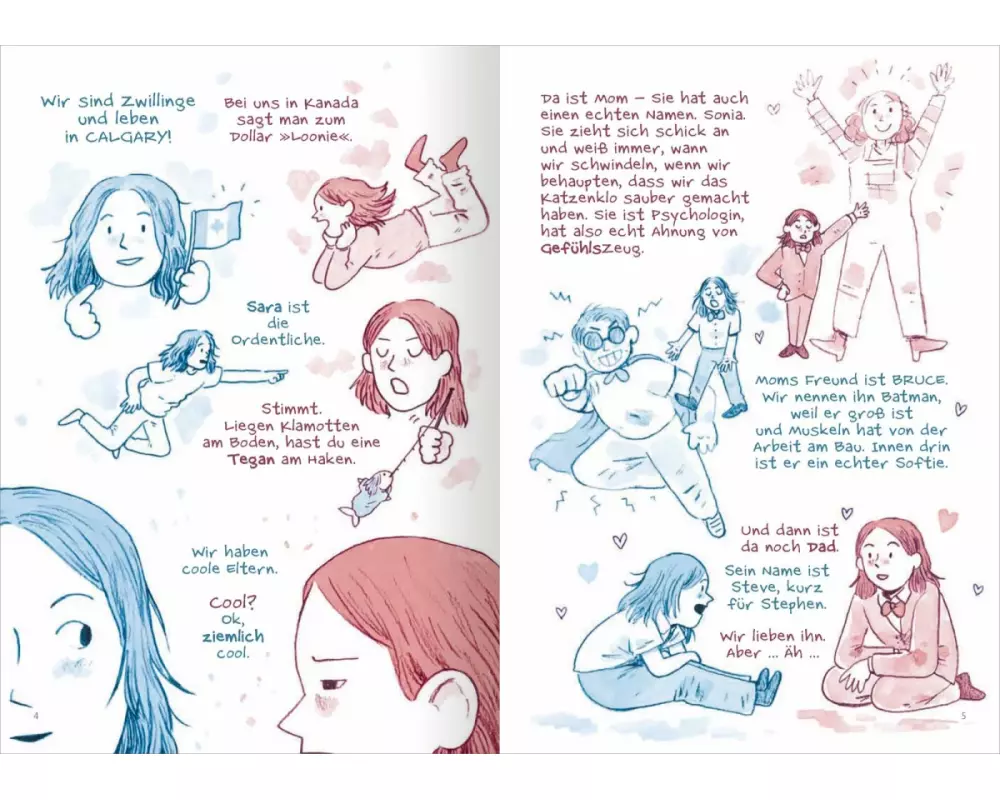 Wir sind Zwillinge und leben in CALGARY!

Bei uns in Kanada sagt man zum Dollar »Loonie«.

Sara ist die Ordentliche.

Stimmt. Liegen Klamotten am Boden, hast du eine Tegan am Haken.

Wir haben coole Eltern.

Cool? Ok, ziemlich cool.

4

Da ist Mom – sie hat auch einen echten Namen. Sonia. Sie zieht sich schick an und weiß immer, wann wir schwindeln, wenn wir behaupten, dass wir das Katzenklo sauber gemacht haben. Sie ist Psychologin, hat also echt Ahnung von Gefühlszeug.

Moms Freund ist BRUCE. Wir nennen ihn Batman, weil er groß ist und Muskeln hat von der Arbeit am Bau. Innen drin ist er ein echter Softie.

Und dann ist da noch Dad.

Sein Name ist Steve, kurz für Stephen.

Wir lieben ihn. Aber ... Äh ...

5