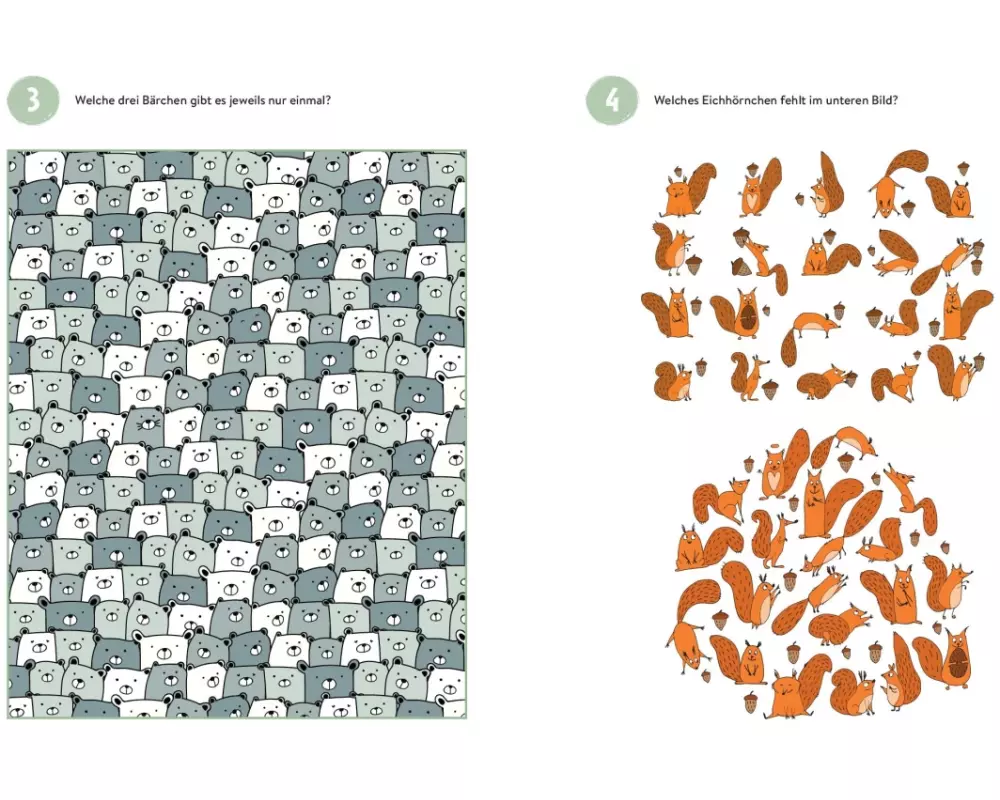 3

Welche drei Bärchen gibt es jeweils nur einmal?

4

Welches Eichhörnchen fehlt im unteren Bild?