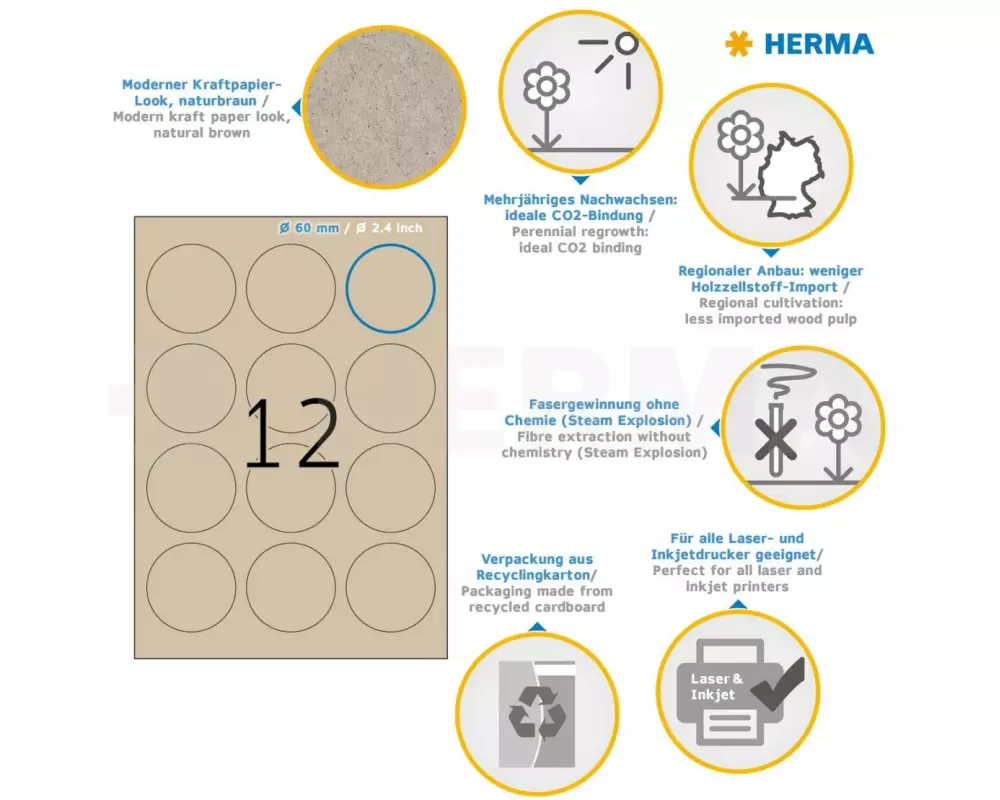 HERMA

Moderner Kraftpapier-Look, naturbraun / Modern kraft paper look, natural brown

Mehrjähriges Nachwachsen: ideale CO2-Bindung / Perennial regrowth: ideal CO2 binding

Regionaler Anbau: weniger Holzzellstoff-Import / Regional cultivation: less imported wood pulp

Ø 60 mm / Ø 2.4 inch

12

Fasergewinnung ohne Chemie (Steam Explosion) / Fibre extraction without chemistry (Steam Explosion)

Verpackung aus Recyclingkarton/ Packaging made from recycled cardboard

Für alle Laser- und Inkjetdrucker geeignet/ Perfect for all laser and inkjet printers

Laser & Inkjet