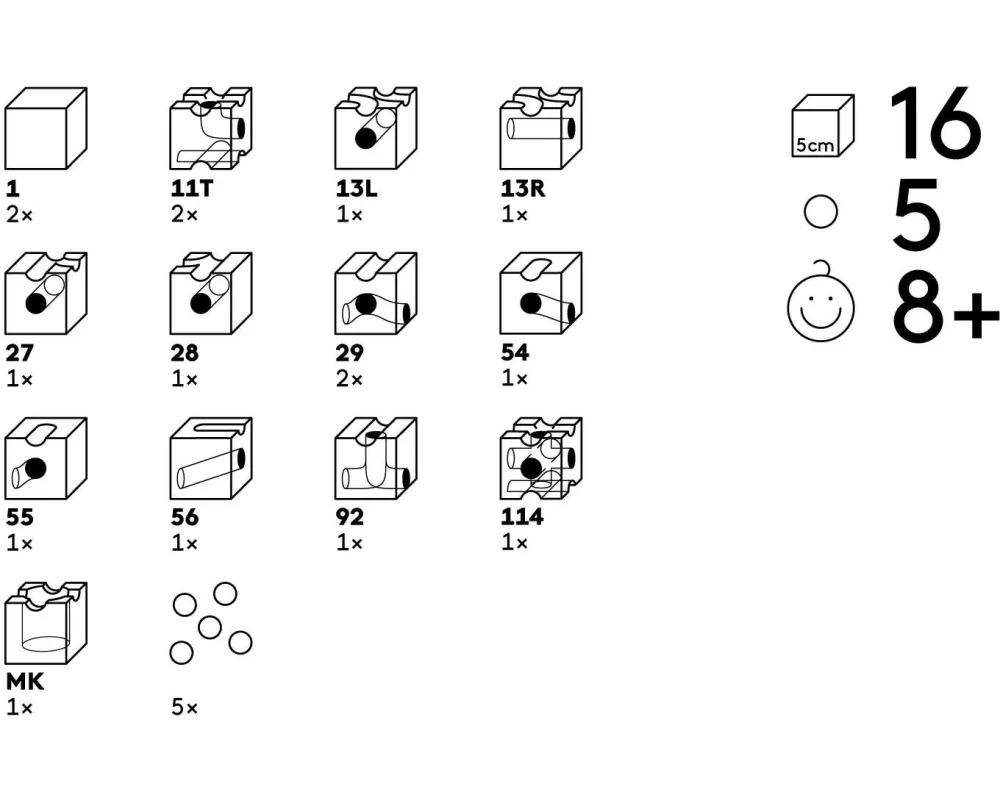 1
2×

11T
2×

13L
1×

13R
1×

27
1×

28
1×

29
2×

54
1×

55
1×

56
1×

92
1×

114
1×

MK
1×

5×

5cm
16

5

8+