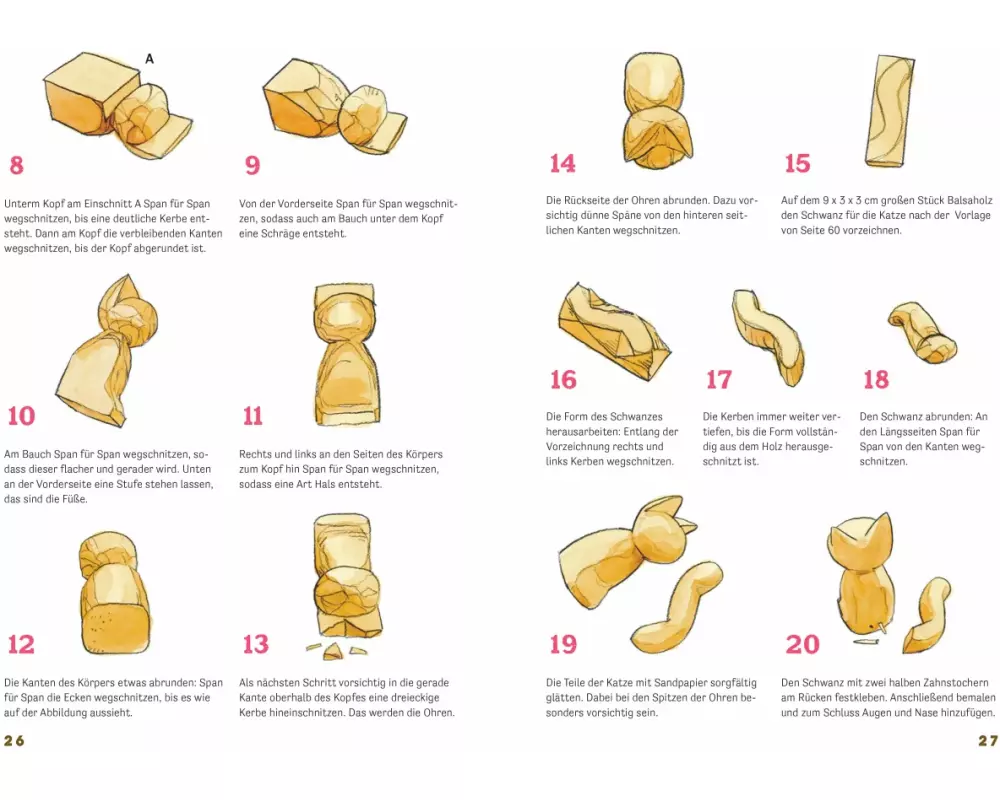 A

8

Unterm Kopf am Einschnitt A Span für Span wegschnitzen, bis eine deutliche Kerbe entsteht. Dann am Kopf die verbleibenden Kanten wegschnitzen, bis der Kopf abgerundet ist.

9

Von der Vorderseite Span für Span wegschnitzen, sodass auch am Bauch unter dem Kopf eine Schräge entsteht.

10

Am Bauch Span für Span wegschnitzen, sodass dieser flacher und gerader wird. Unten an der Vorderseite eine Stufe stehen lassen, das sind die Füße.

11

Rechts und links an den Seiten des Körpers zum Kopf hin Span für Span wegschnitzen, sodass eine Art Hals entsteht.

12

Die Kanten des Körpers etwas abrunden: Span für Span die Ecken wegschnitzen, bis es wie auf der Abbildung aussieht.

13

Als nächsten Schritt vorsichtig in die gerade Kante oberhalb des Kopfes eine dreieckige Kerbe hineinschnitzen. Das werden die Ohren.

26

14

Die Rückseite der Ohren abrunden. Dazu vorsichtig dünne Späne von den hinteren seitlichen Kanten wegschnitzen.

15

Auf dem 9 x 3 x 3 cm großen Stück Balsaholz den Schwanz für die Katze nach der Vorlage von Seite 60 vorzeichnen.

16

Die Form des Schwanzes herausarbeiten: Entlang der Vorzeichnung rechts und links Kerben wegschnitzen.

17

Die Kerben immer weiter vertiefen, bis die Form vollständig aus dem Holz herausgeschnitzt ist.

18

Den Schwanz abrunden: An den Längsseiten Span für Span von den Kanten wegschnitzen.

19

Die Teile der Katze mit Sandpapier sorgfältig glätten. Dabei bei den Spitzen der Ohren besonders vorsichtig sein.

20

Den Schwanz mit zwei halben Zahnstochern am Rücken festkleben. Anschließend bemalen und zum Schluss Augen und Nase hinzufügen.

27