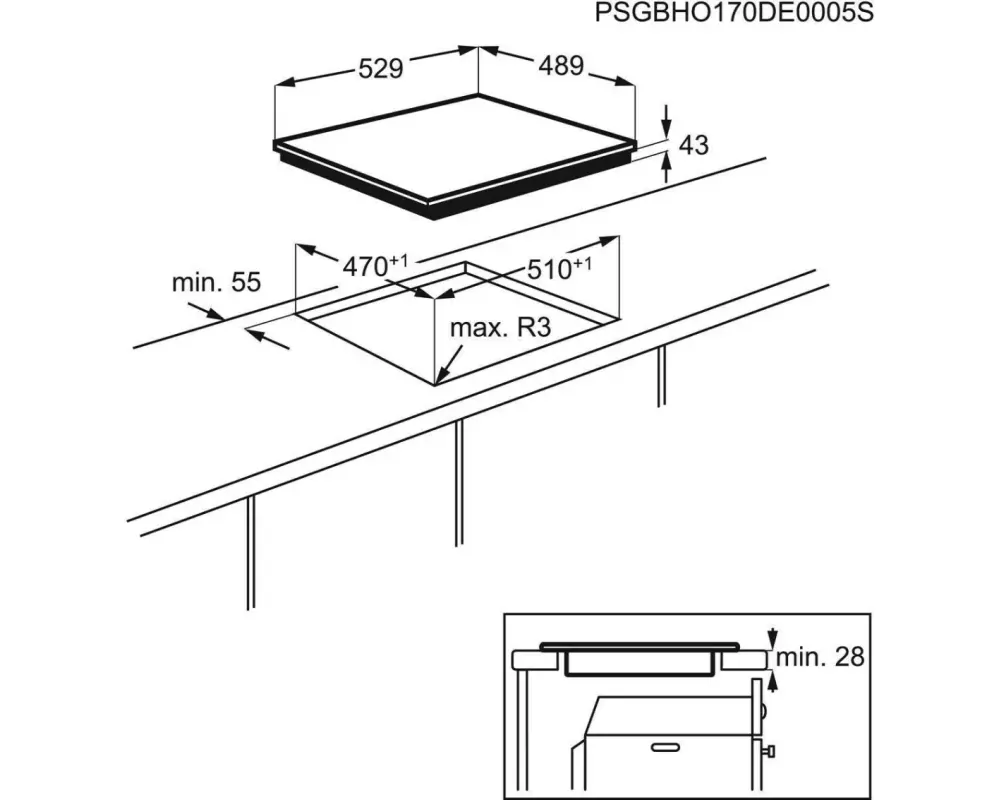 PSGBHO170DE0005S

529

489

43

min. 55

$470^{+1}$

$510^{+1}$

max. R3

min. 28