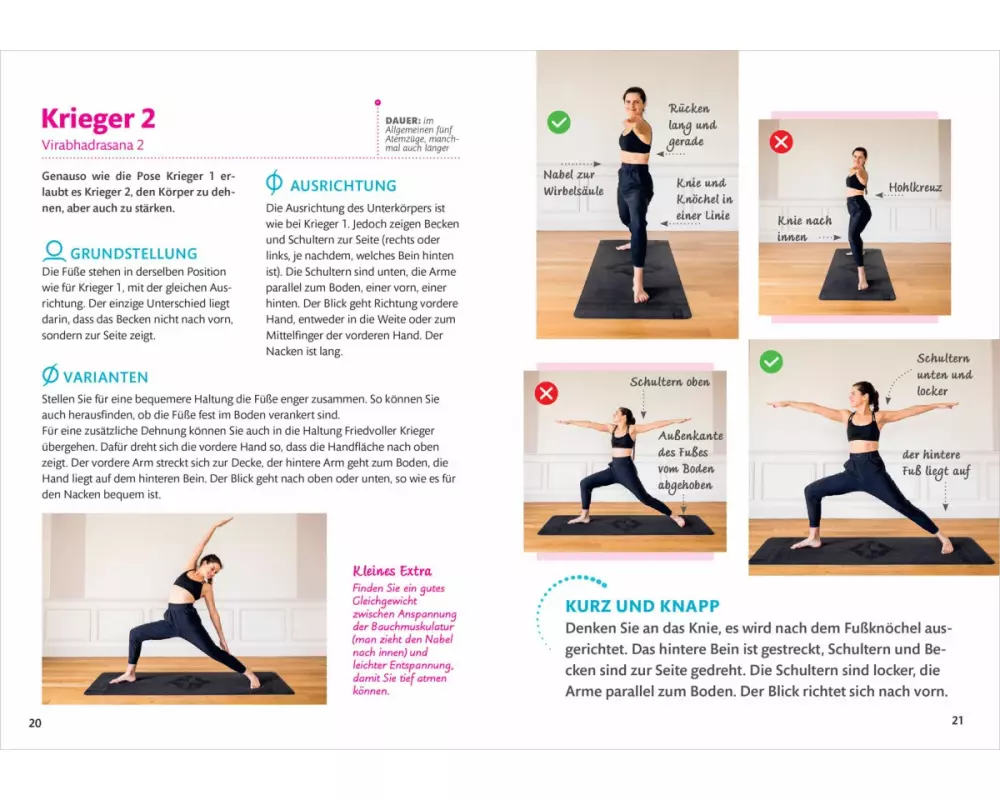 Krieger 2
Virabhadrasana 2

DAUER: im Allgemeinen fünf Atemzüge, manchmal auch länger

Genauso wie die Pose Krieger 1 erlaubt es Krieger 2, den Körper zu dehnen, aber auch zu stärken.

GRUNDSTELLUNG
Die Füße stehen in derselben Position wie für Krieger 1, mit der gleichen Ausrichtung. Der einzige Unterschied liegt darin, dass das Becken nicht nach vorn, sondern zur Seite zeigt.

AUSRICHTUNG
Die Ausrichtung des Unterkörpers ist wie bei Krieger 1. Jedoch zeigen Becken und Schultern zur Seite (rechts oder links, je nachdem, welches Bein hinten ist). Die Schultern sind unten, die Arme parallel zum Boden, einer vorn, einer hinten. Der Blick geht Richtung vordere Hand, entweder in die Weite oder zum Mittelfinger der vorderen Hand. Der Nacken ist lang.

VARIANTEN
Stellen Sie für eine bequemere Haltung die Füße enger zusammen. So können Sie auch herausfinden, ob die Füße fest im Boden verankert sind.
Für eine zusätzliche Dehnung können Sie auch in die Haltung Friedvoller Krieger übergehen. Dafür dreht sich die vordere Hand so, dass die Handfläche nach oben zeigt. Der vordere Arm streckt sich zur Decke, der hintere Arm geht zum Boden, die Hand liegt auf dem hinteren Bein. Der Blick geht nach oben oder unten, so wie es für den Nacken bequem ist.

Kleines Extra
Finden Sie ein gutes Gleichgewicht zwischen Anspannung der Bauchmuskulatur (man zieht den Nabel nach innen) und leichter Entspannung, damit Sie tief atmen können.

20

Rücken lang und gerade
Nabel zur Wirbelsäule
Knie und Knöchel in einer Linie

Hohlkreuz
Knie nach innen

Schultern oben
Außenkante des Fußes vom Boden abgehoben

Schultern unten und locker
der hintere Fuß liegt auf

KURZ UND KNAPP
Denken Sie an das Knie, es wird nach dem Fußknöchel ausgerichtet. Das hintere Bein ist gestreckt, Schultern und Becken sind zur Seite gedreht. Die Schultern sind locker, die Arme parallel zum Boden. Der Blick richtet sich nach vorn.

21