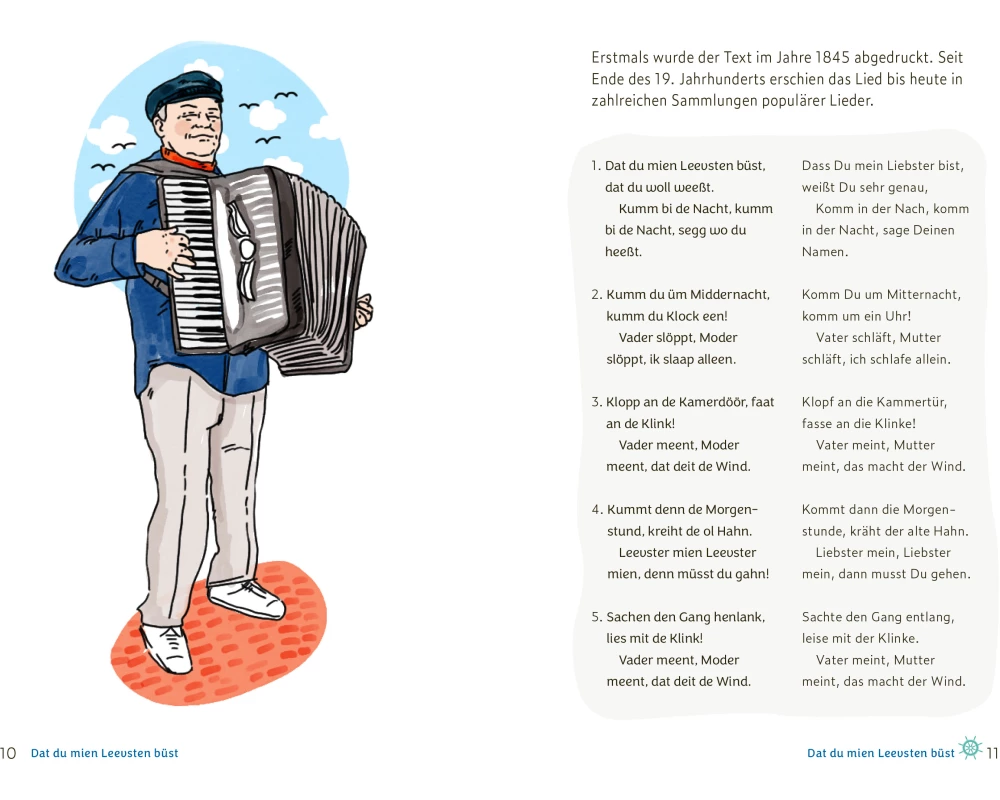 Erstmals wurde der Text im Jahre 1845 abgedruckt. Seit Ende des 19. Jahrhunderts erschien das Lied bis heute in zahlreichen Sammlungen populärer Lieder.

1. Dat du mien Leevsten büst, dat du woll weeßt.
Kumm bi de Nacht, kumm bi de Nacht, segg wo du heeßt.

2. Kumm du üm Middernacht, kumm du Klock een!
Vader slöppt, Moder slöppt, ik slaap alleen.

3. Klopp an de Kamerdöör, faat an de Klink!
Vader meent, Moder meent, dat deit de Wind.

4. Kummt denn de Morgenstund, kreiht de ol Hahn.
Leevster mien Leevster mien, denn müsst du gahn!

5. Sachen den Gang henlank, lies mit de Klink!
Vader meent, Moder meent, dat deit de Wind.

Dass Du mein Liebster bist, weißt Du sehr genau,
Komm in der Nach, komm in der Nacht, sage Deinen Namen.

Komm Du um Mitternacht, komm um ein Uhr!
Vater schläft, Mutter schläft, ich schlafe allein.

Klopf an die Kammertür, fasse an die Klinke!
Vater meint, Mutter meint, das macht der Wind.

Kommt dann die Morgenstunde, kräht der alte Hahn.
Liebster mein, Liebster mein, dann musst Du gehen.

Sachte den Gang entlang, leise mit der Klinke.
Vater meint, Mutter meint, das macht der Wind.

10 Dat du mien Leevsten büst

Dat du mien Leevsten büst 11