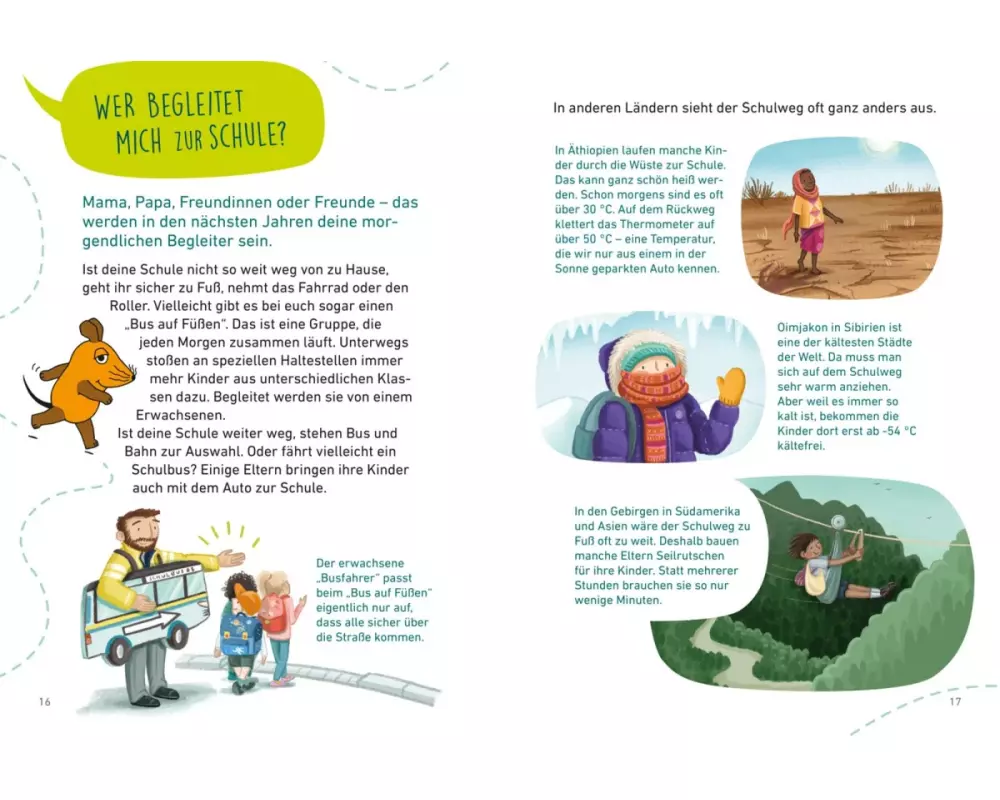 WER BEGLEITET MICH ZUR SCHULE?

Mama, Papa, Freundinnen oder Freunde – das werden in den nächsten Jahren deine morgendlichen Begleiter sein.

Ist deine Schule nicht so weit weg von zu Hause, geht ihr sicher zu Fuß, nehmt das Fahrrad oder den Roller. Vielleicht gibt es bei euch sogar einen „Bus auf Füßen". Das ist eine Gruppe, die jeden Morgen zusammen läuft. Unterwegs stoßen an speziellen Haltestellen immer mehr Kinder aus unterschiedlichen Klassen dazu. Begleitet werden sie von einem Erwachsenen.
Ist deine Schule weiter weg, stehen Bus und Bahn zur Auswahl. Oder fährt vielleicht ein Schulbus? Einige Eltern bringen ihre Kinder auch mit dem Auto zur Schule.

SCHULBUS

Der erwachsene „Busfahrer" passt beim „Bus auf Füßen" eigentlich nur auf, dass alle sicher über die Straße kommen.

16

In anderen Ländern sieht der Schulweg oft ganz anders aus.

In Äthiopien laufen manche Kinder durch die Wüste zur Schule. Das kann ganz schön heiß werden. Schon morgens sind es oft über 30 °C. Auf dem Rückweg klettert das Thermometer auf über 50 °C – eine Temperatur, die wir nur aus einem in der Sonne geparkten Auto kennen.

Oimjakon in Sibirien ist eine der kältesten Städte der Welt. Da muss man sich auf dem Schulweg sehr warm anziehen. Aber weil es immer so kalt ist, bekommen die Kinder dort erst ab -54 °C kältefrei.

In den Gebirgen in Südamerika und Asien wäre der Schulweg zu Fuß oft zu weit. Deshalb bauen manche Eltern Seilrutschen für ihre Kinder. Statt mehrerer Stunden brauchen sie so nur wenige Minuten.

17