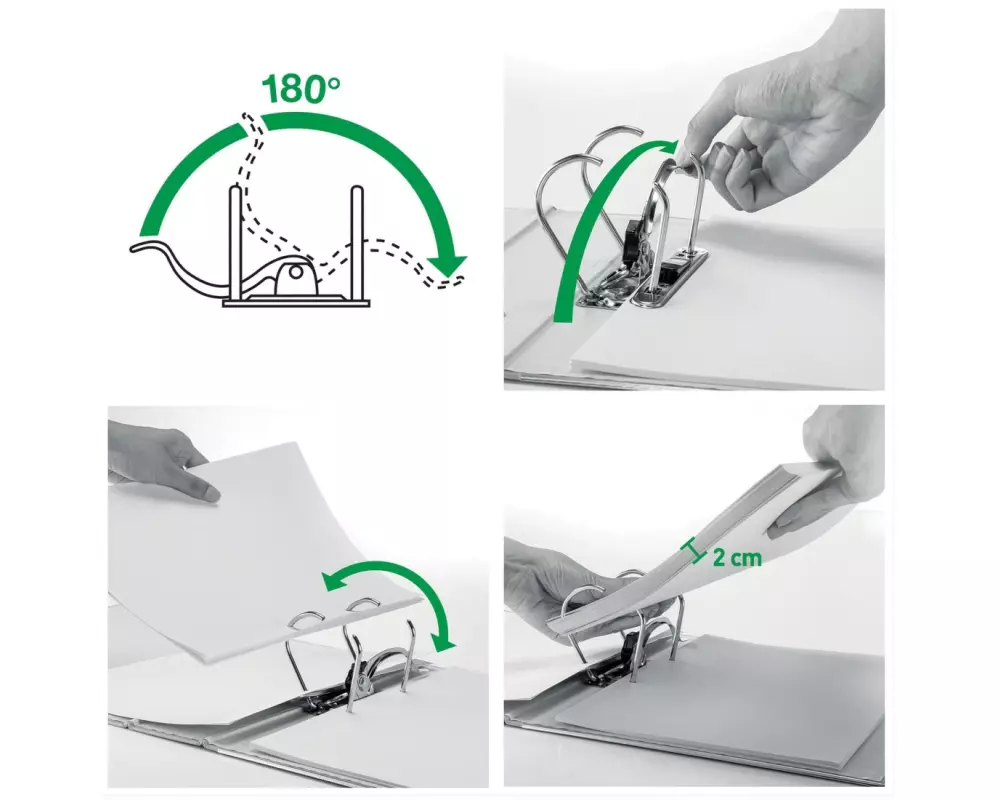 180°

2 cm