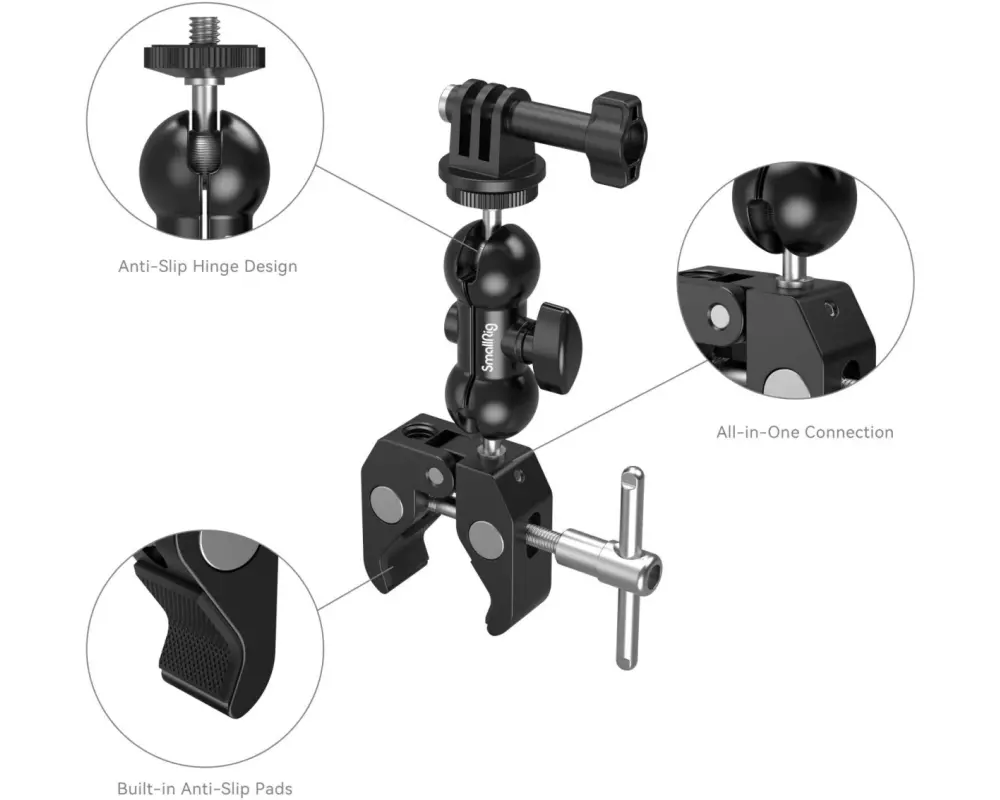 Anti-Slip Hinge Design

SmallRig

All-in-One Connection

Built-in Anti-Slip Pads