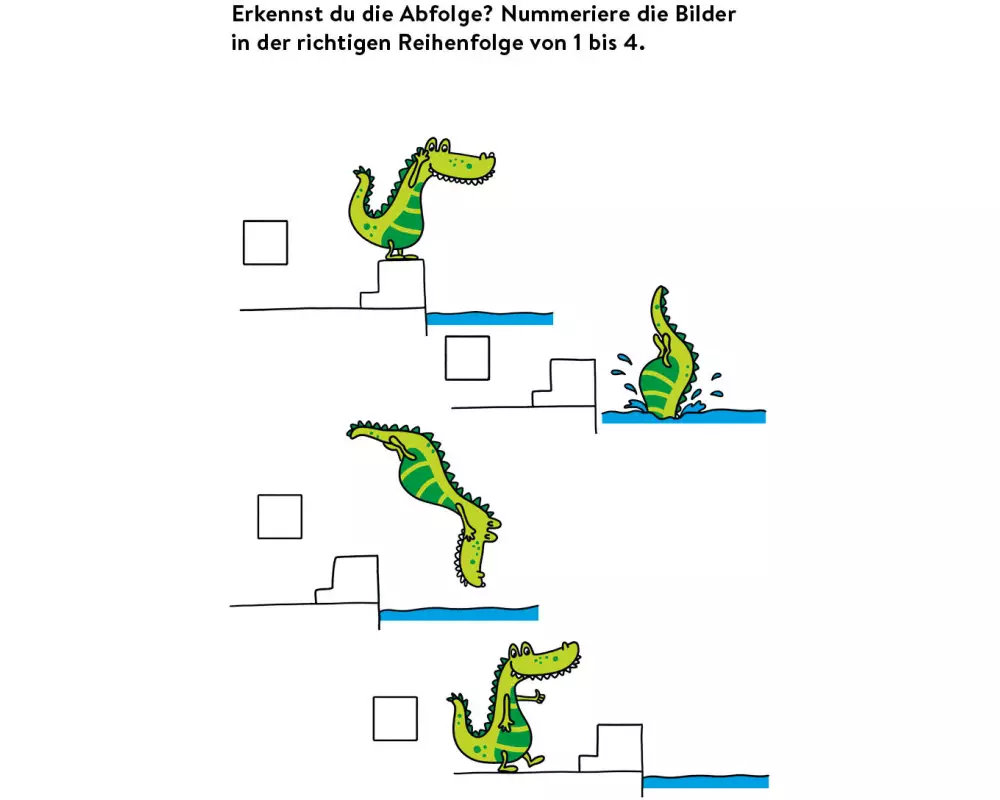 Erkennst du die Abfolge? Nummeriere die Bilder in der richtigen Reihenfolge von 1 bis 4.