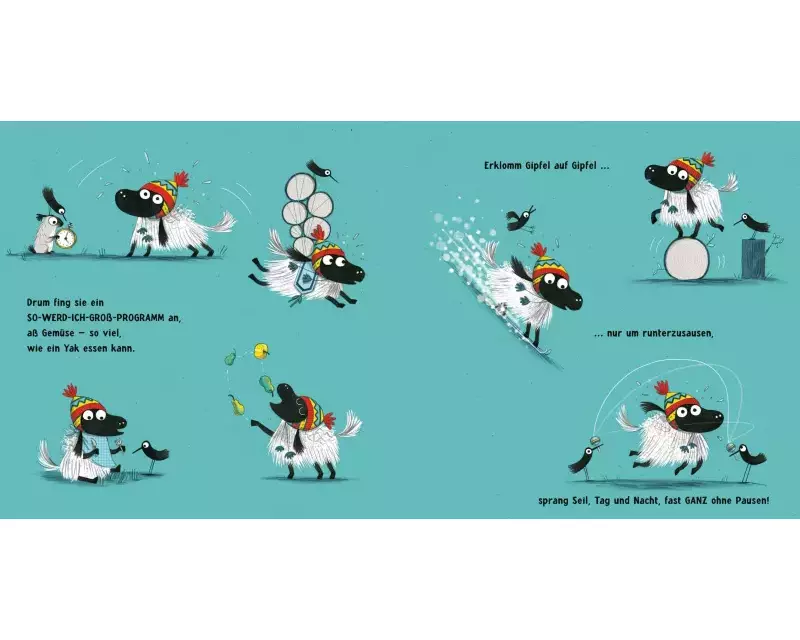 Drum fing sie ein SO-WERD-ICH-GROß-PROGRAMM an, aß Gemüse – so viel, wie ein Yak essen kann.

Erklomm Gipfel auf Gipfel ...

... nur um runterzusausen,

sprang Seil, Tag und Nacht, fast GANZ ohne Pausen!