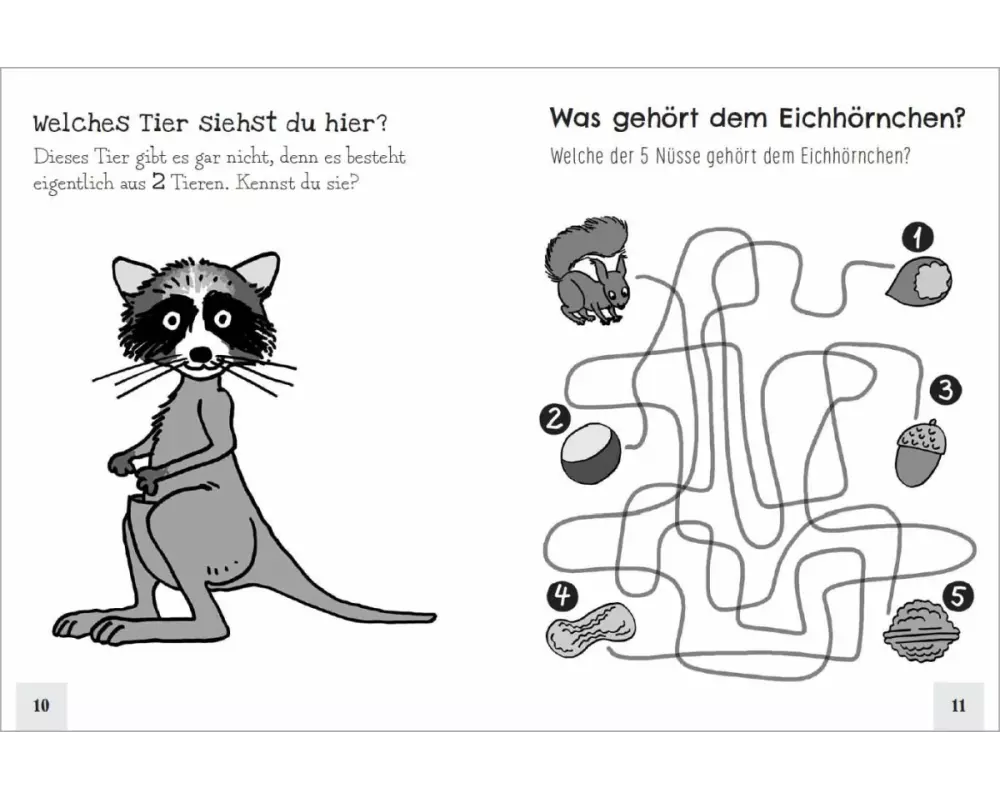 Welches Tier siehst du hier?

Dieses Tier gibt es gar nicht, denn es besteht eigentlich aus 2 Tieren. Kennst du sie?

10

Was gehört dem Eichhörnchen?

Welche der 5 Nüsse gehört dem Eichhörnchen?

1

2

3

4

5

11