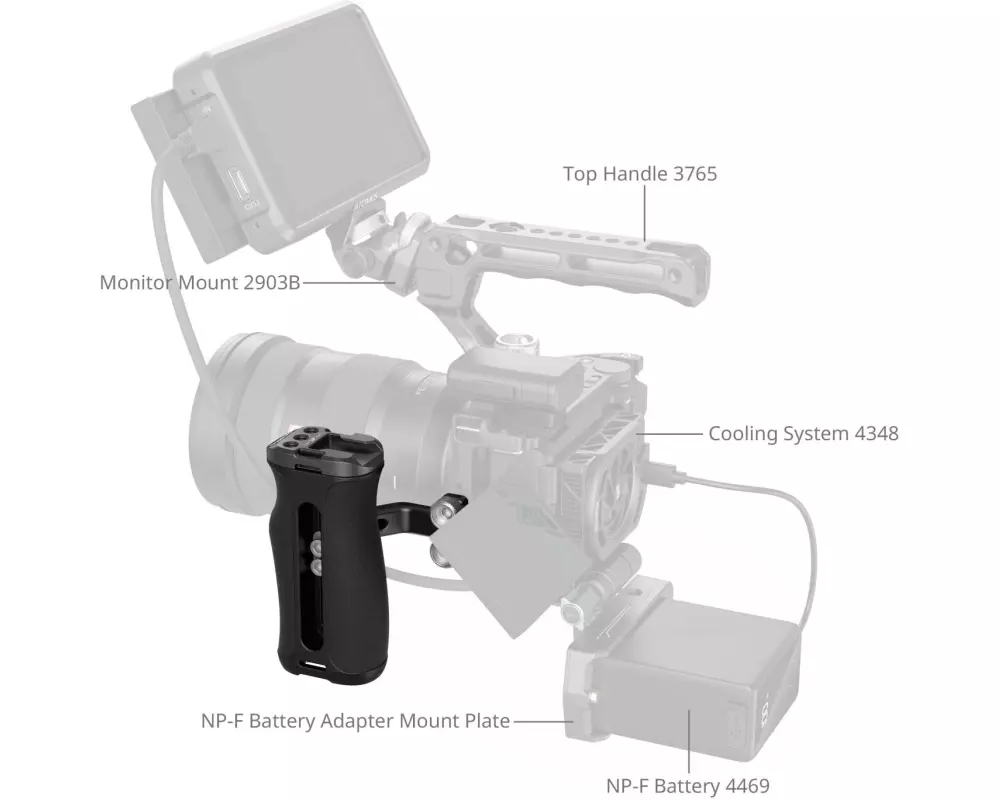 Top Handle 3765

Monitor Mount 2903B

Cooling System 4348

NP-F Battery Adapter Mount Plate

NP-F Battery 4469