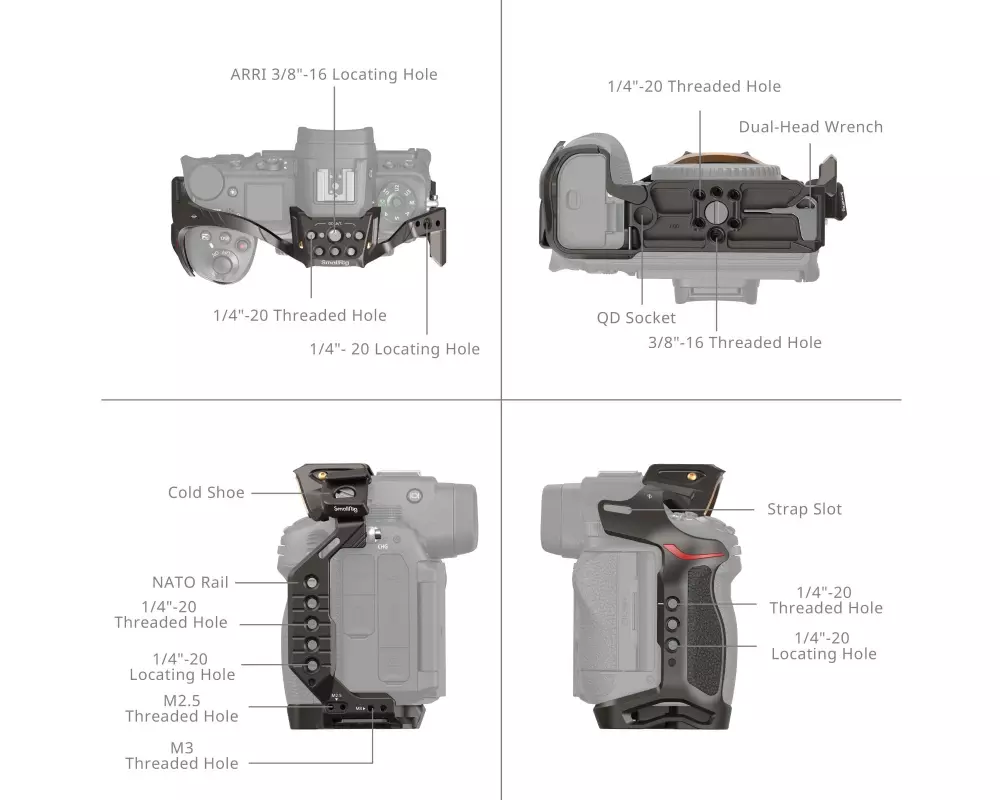 ARRI 3/8"-16 Locating Hole

SmallRig

1/4"-20 Threaded Hole

1/4"- 20 Locating Hole

1/4"-20 Threaded Hole

Dual-Head Wrench

QD Socket

3/8"-16 Threaded Hole

Cold Shoe

SmallRig

NATO Rail

1/4"-20 Threaded Hole

1/4"-20 Locating Hole

M2.5 Threaded Hole

M3 Threaded Hole

Strap Slot

1/4"-20 Threaded Hole

1/4"-20 Locating Hole