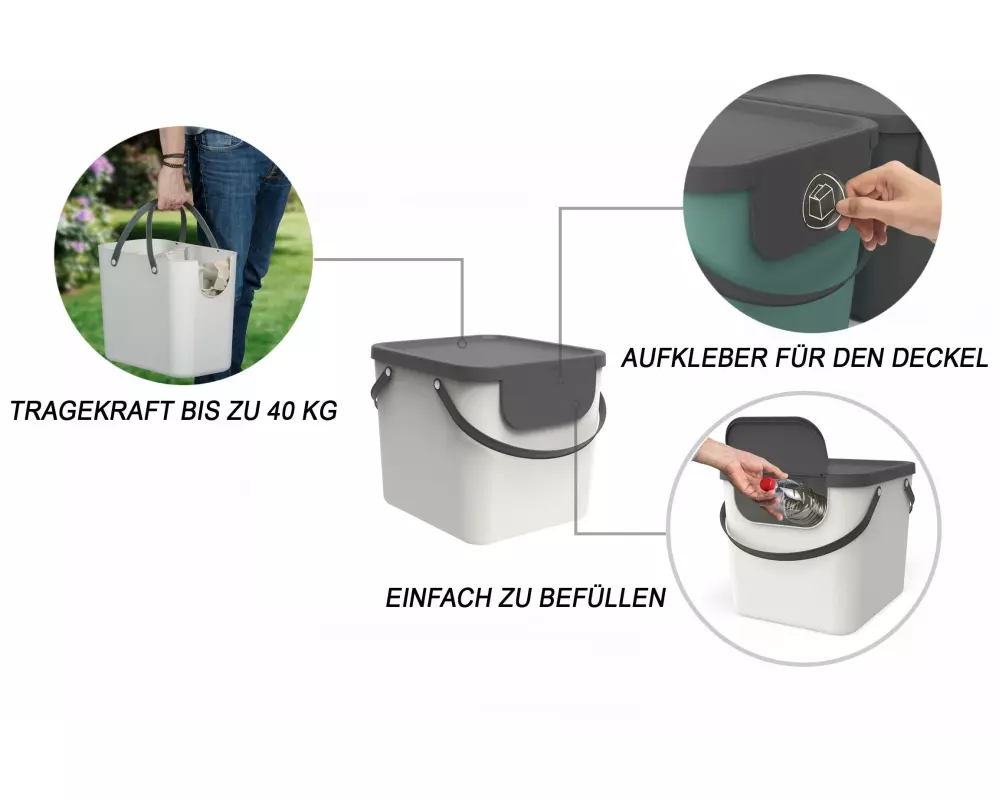 TRAGEKRAFT BIS ZU 40 KG

AUFKLEBER FÜR DEN DECKEL

EINFACH ZU BEFÜLLEN